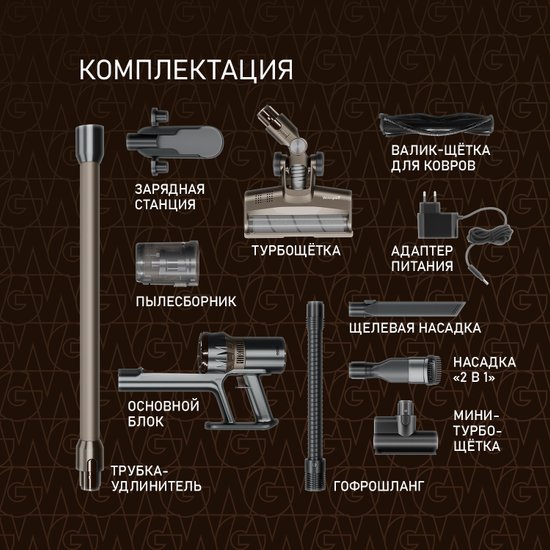 КОМПЛЕКТАЦИЯ

ЗАРЯДНАЯ СТАНЦИЯ

ТУРБОЩЁТКА

ВАЛИК-ЩЁТКА ДЛЯ КОВРОВ

АДАПТЕР ПИТАНИЯ

ПЫЛЕСБОРНИК

ЩЕЛЕВАЯ НАСАДКА

НАСАДКА «2 В 1»

ОСНОВНОЙ БЛОК

МИНИ-ТУРБО-ЩЁТКА

ТРУБКА-УДЛИНИТЕЛЬ

ГОФРОШЛАНГ