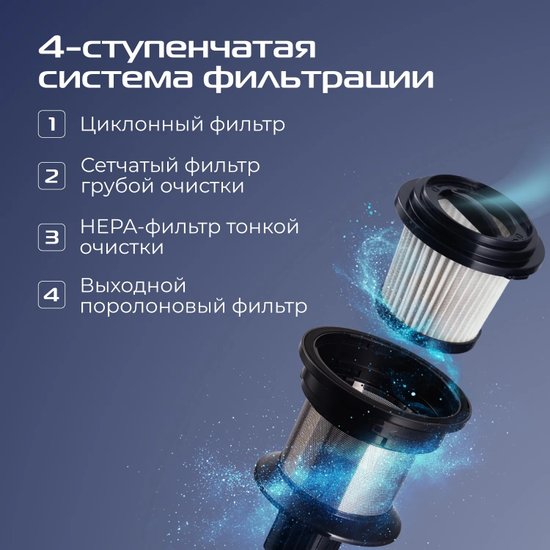 4-ступенчатая система фильтрации

1 Циклонный фильтр

2 Сетчатый фильтр грубой очистки

3 HEPA-фильтр тонкой очистки

4 Выходной поролоновый фильтр