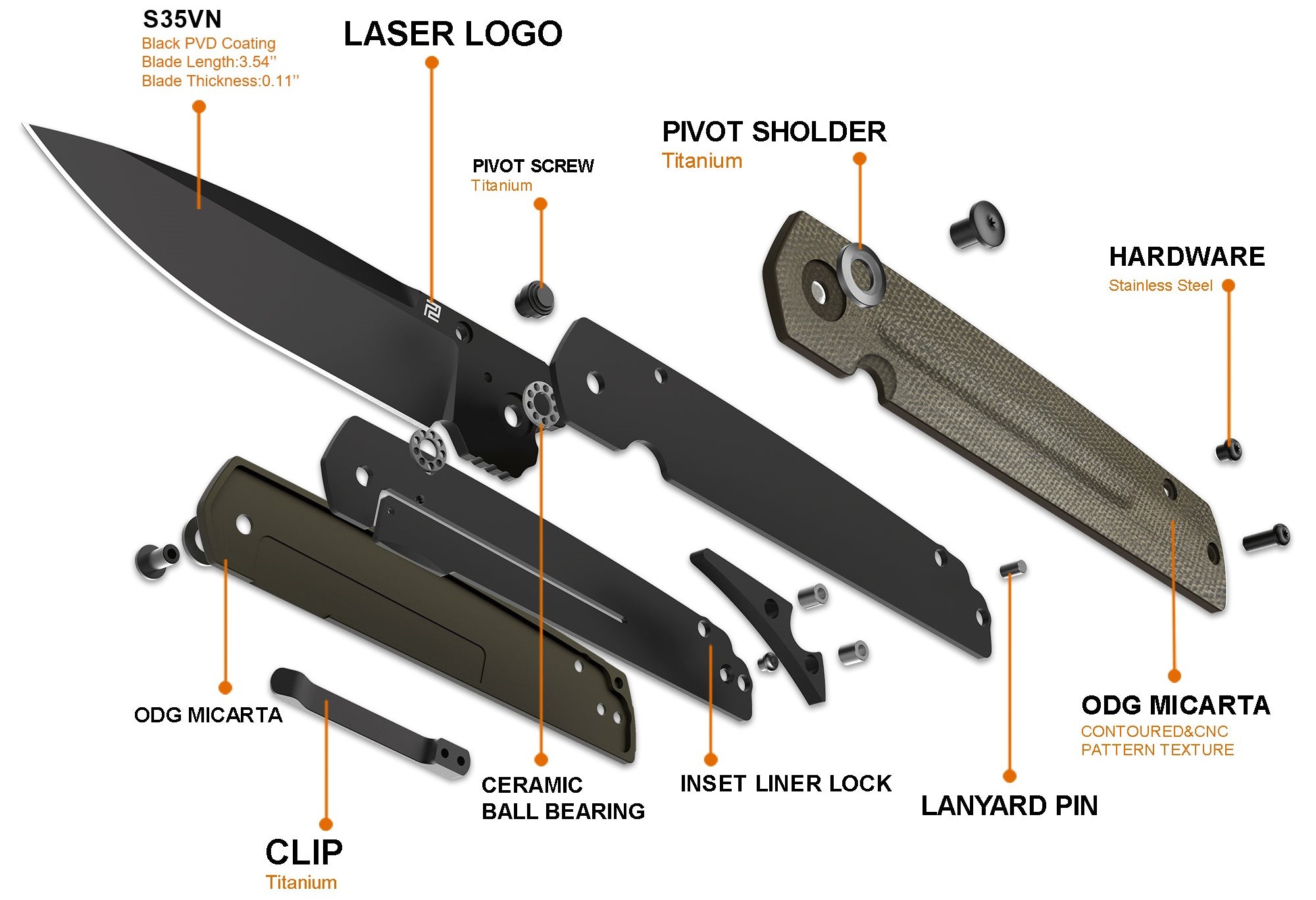 S35VN
Black PVD Coating
Blade Length:3.54''
Blade Thickness:0.11''

LASER LOGO

PIVOT SCREW
Titanium

PIVOT SHOLDER
Titanium

HARDWARE
Stainless Steel

ODG MICARTA

CLIP
Titanium

CERAMIC
BALL BEARING

INSET LINER LOCK

LANYARD PIN

ODG MICARTA
CONTOURED&CNC
PATTERN TEXTURE