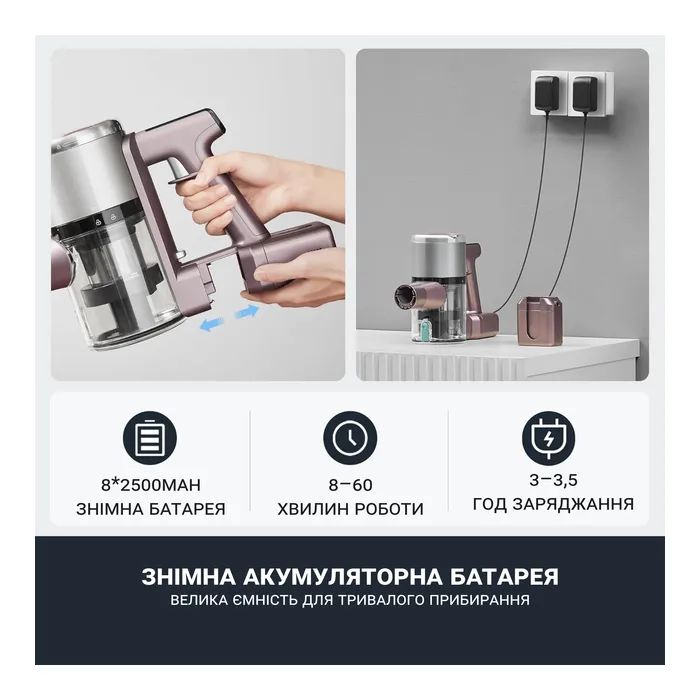 8*2500MAH
ЗНІМНА БАТАРЕЯ

8–60
ХВИЛИН РОБОТИ

3–3,5
ГОД ЗАРЯДЖАННЯ

ЗНІМНА АКУМУЛЯТОРНА БАТАРЕЯ
ВЕЛИКА ЄМНІСТЬ ДЛЯ ТРИВАЛОГО ПРИБИРАННЯ