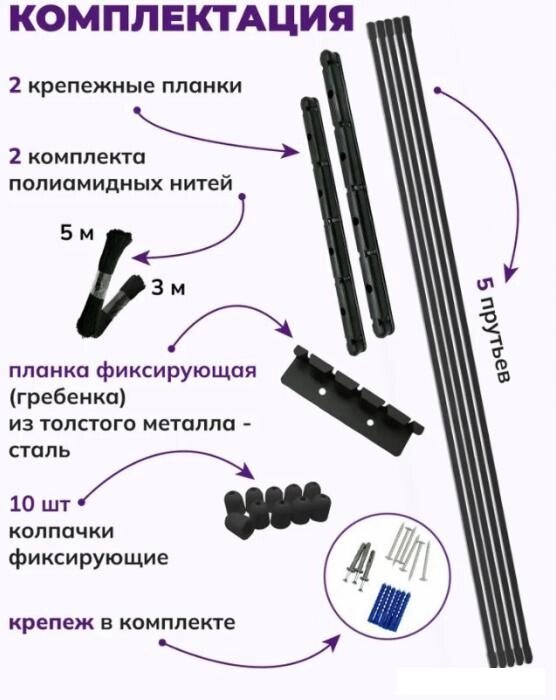 КОМПЛЕКТАЦИЯ

2 крепежные планки

2 комплекта полиамидных нитей

5 м

3 м

планка фиксирующая (гребенка) из толстого металла - сталь

10 шт колпачки фиксирующие

крепеж в комплекте

5 прутьев