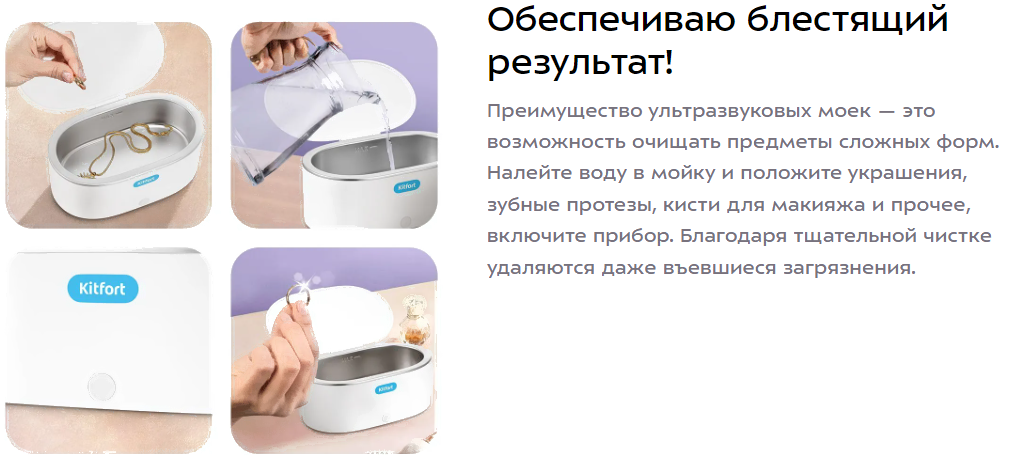 Kitfort

Kitfort

Kitfort

Kitfort

Обеспечиваю блестящий результат!

Преимущество ультразвуковых моек — это возможность очищать предметы сложных форм. Налейте воду в мойку и положите украшения, зубные протезы, кисти для макияжа и прочее, включите прибор. Благодаря тщательной чистке удаляются даже въевшиеся загрязнения.