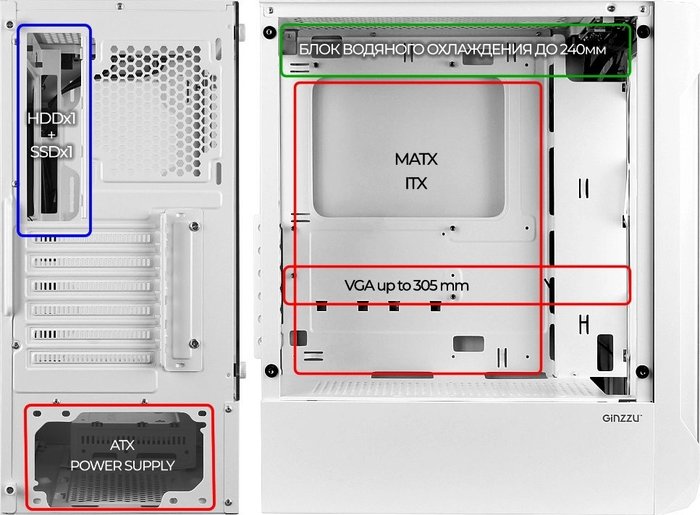 HDDx1
+
SSDx1

ATX
POWER SUPPLY

БЛОК ВОДЯНОГО ОХЛАЖДЕНИЯ ДО 240мм

MATX
ITX

VGA up to 305 mm

GINZZU