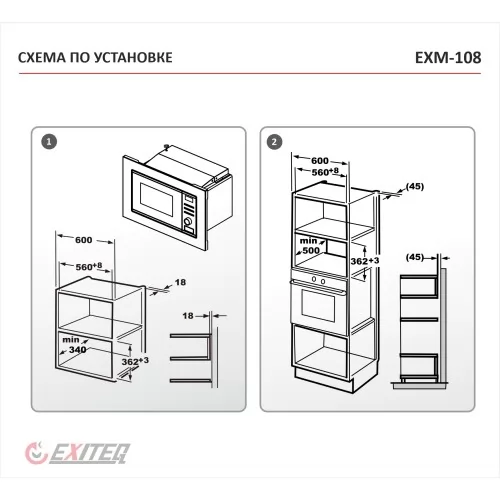 СХЕМА ПО УСТАНОВКЕ

EXM-108

1

600

$560^{+8}$

18

18

min
340

$362^{+3}$

2

600

$560^{+8}$

(45)

min
500

362+3

(45)

EXITEQ