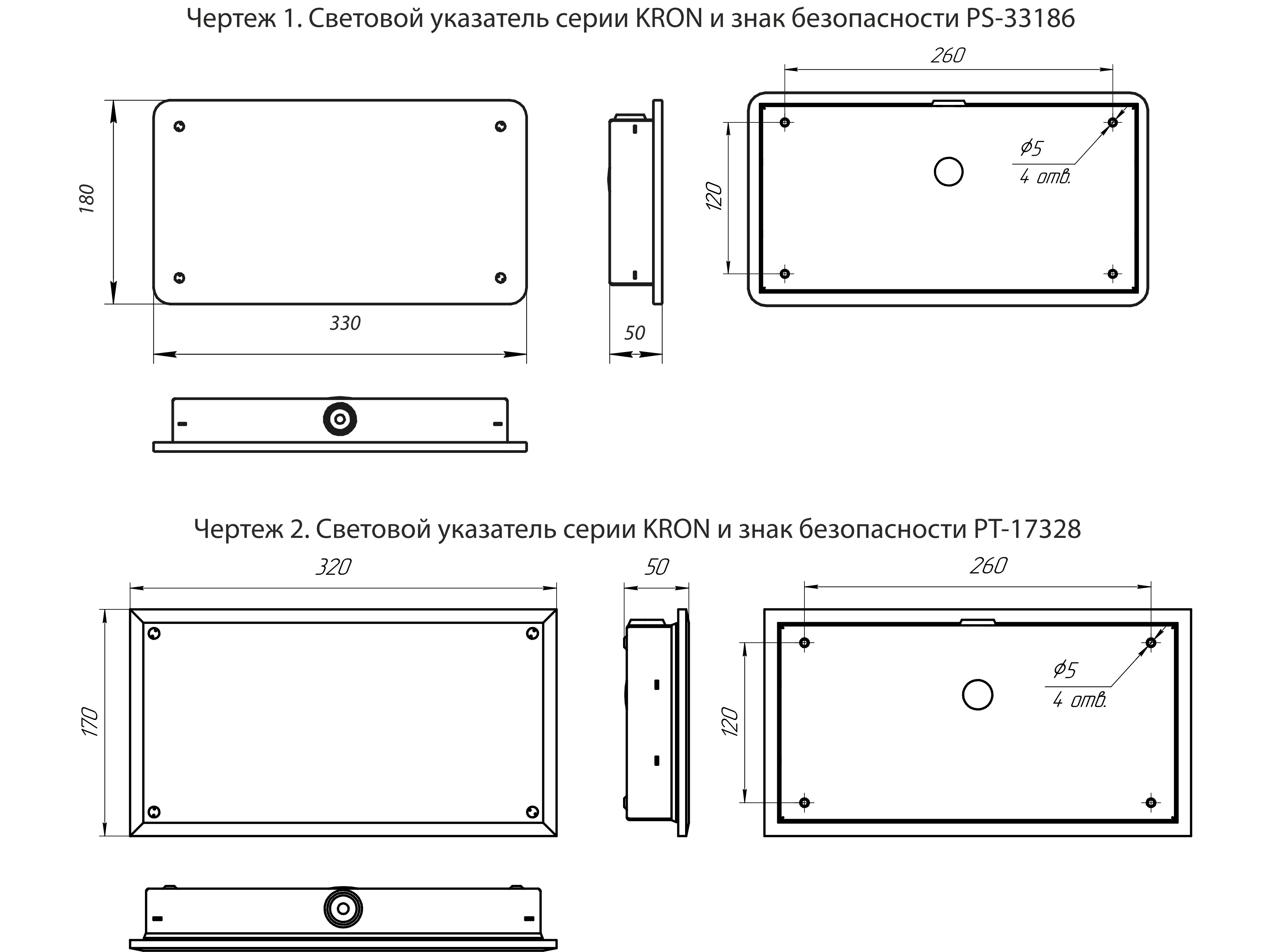 Чертеж 1. Световой указатель серии KRON и знак безопасности PS-33186

180

330

50

260

120

$\phi 5$
4 отв.

Чертеж 2. Световой указатель серии KRON и знак безопасности PT-17328

320

170

50

260

120

$\phi 5$
4 отв.