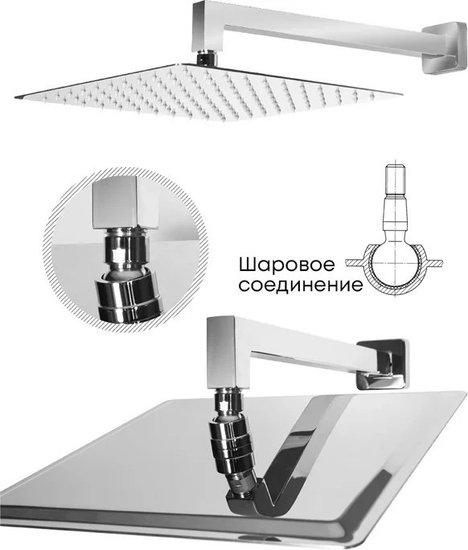 Шаровое соединение