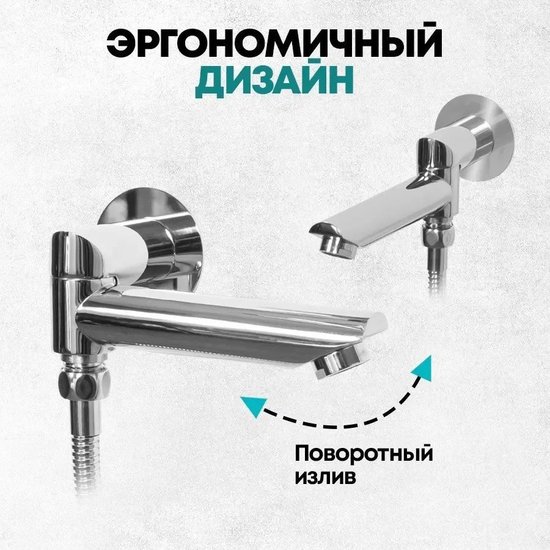 ЭРГОНОМИЧНЫЙ
ДИЗАЙН

Поворотный
излив