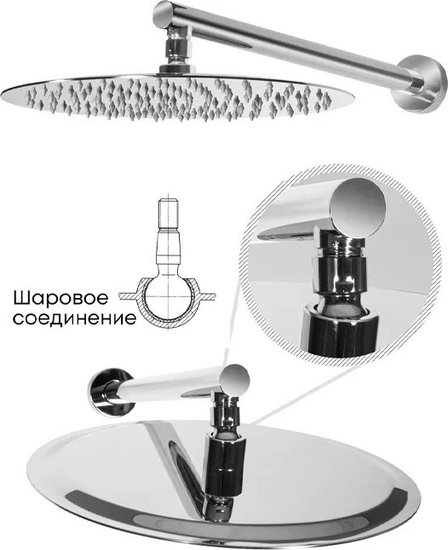 Шаровое соединение