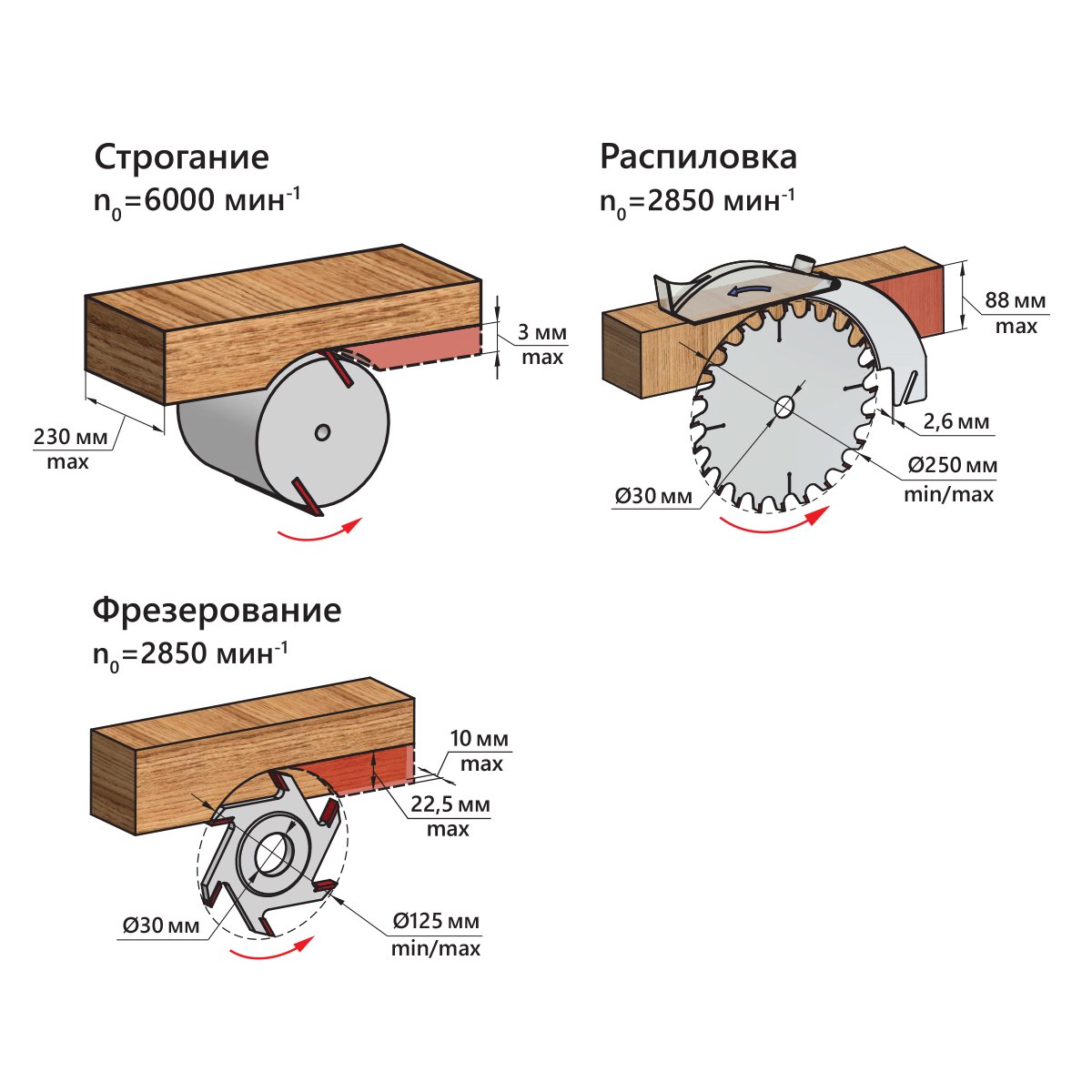 Строгание
$n_0$=6000 мин$^{-1}$

3 мм
max

230 мм
max

Распиловка
$n_0$=2850 мин$^{-1}$

88 мм
max

2,6 мм

Ø250 мм
min/max

Ø30 мм

Фрезерование
$n_0$=2850 мин$^{-1}$

10 мм
max

22,5 мм
max

Ø30 мм

Ø125 мм
min/max