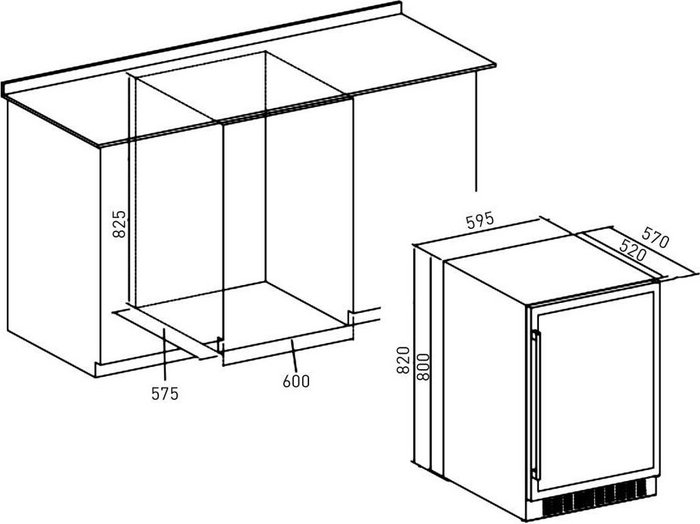 825
575
600
595
570
520
820
800