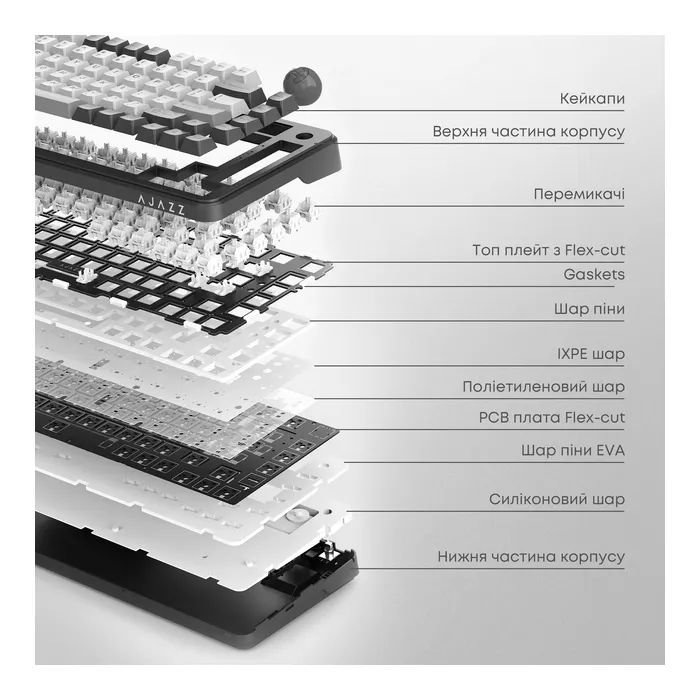 AJAZZ

Кейкапи

Верхня частина корпусу

Перемикачі

Топ плейт з Flex-cut

Gaskets

Шар піни

IXPE шар

Поліетиленовий шар

PCB плата Flex-cut

Шар піни EVA

Силіконовий шар

Нижня частина корпусу