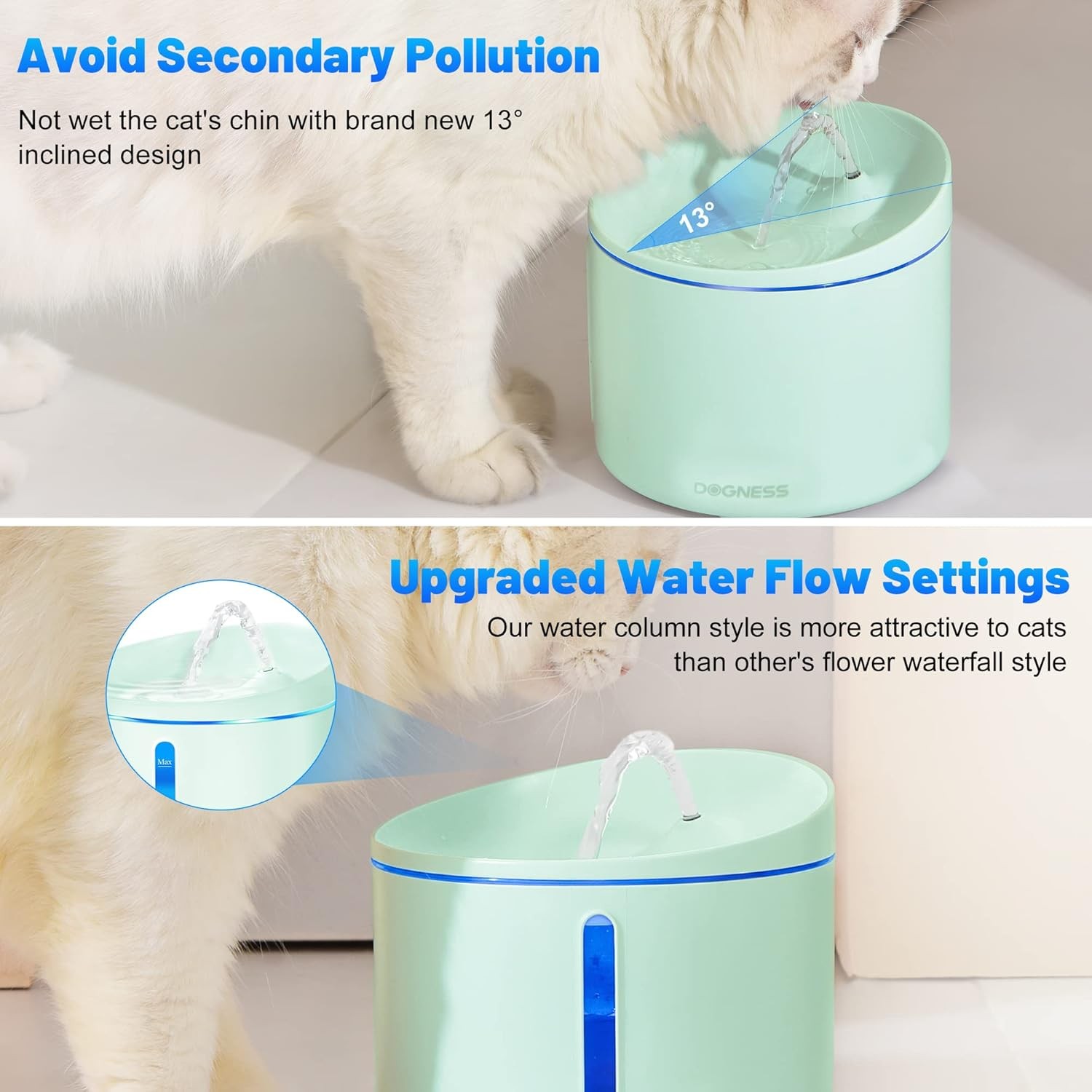 Avoid Secondary Pollution

Not wet the cat's chin with brand new 13° inclined design

13°

DOGNESS

Upgraded Water Flow Settings

Our water column style is more attractive to cats than other's flower waterfall style

Max