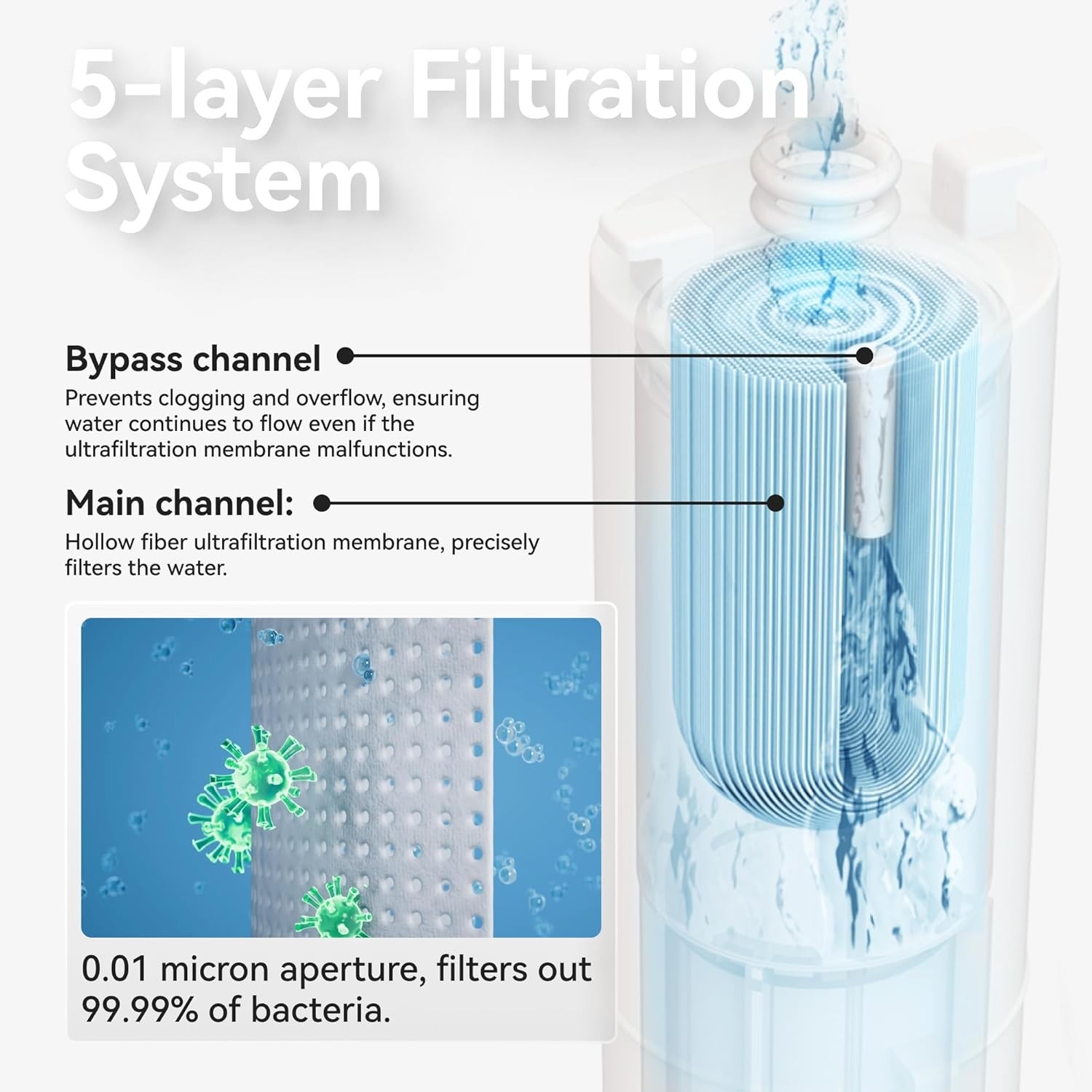 5-layer Filtration System

Bypass channel

Prevents clogging and overflow, ensuring water continues to flow even if the ultrafiltration membrane malfunctions.

Main channel:

Hollow fiber ultrafiltration membrane, precisely filters the water.

0.01 micron aperture, filters out 99.99% of bacteria.