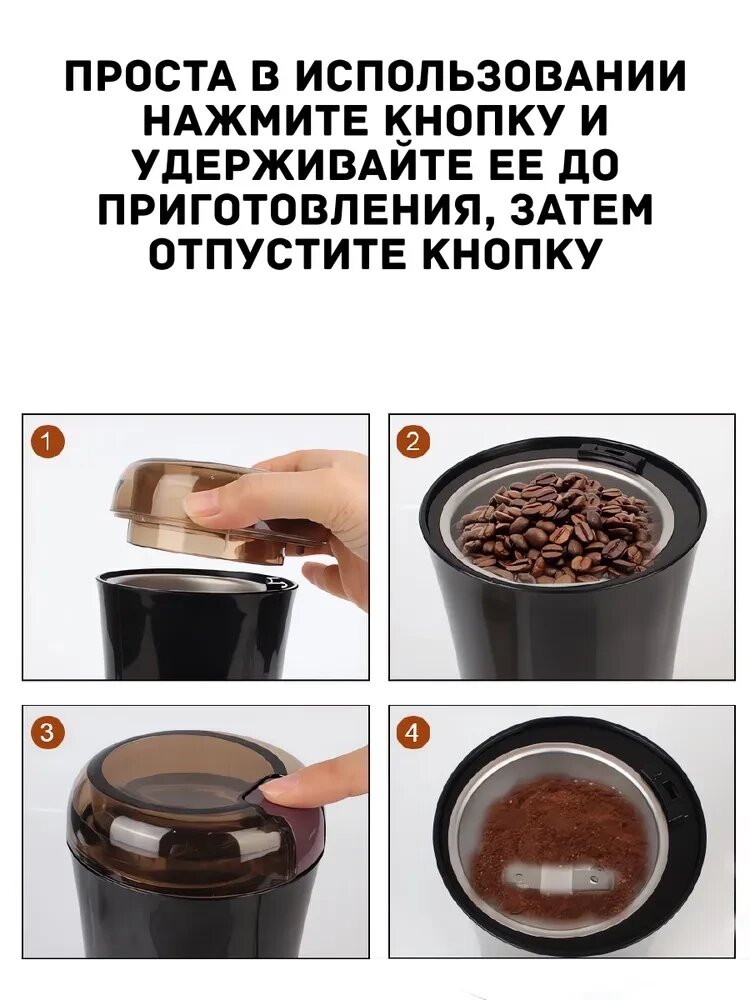 ПРОСТА В ИСПОЛЬЗОВАНИИ НАЖМИТЕ КНОПКУ И УДЕРЖИВАЙТЕ ЕЕ ДО ПРИГОТОВЛЕНИЯ, ЗАТЕМ ОТПУСТИТЕ КНОПКУ

1

2

3

4