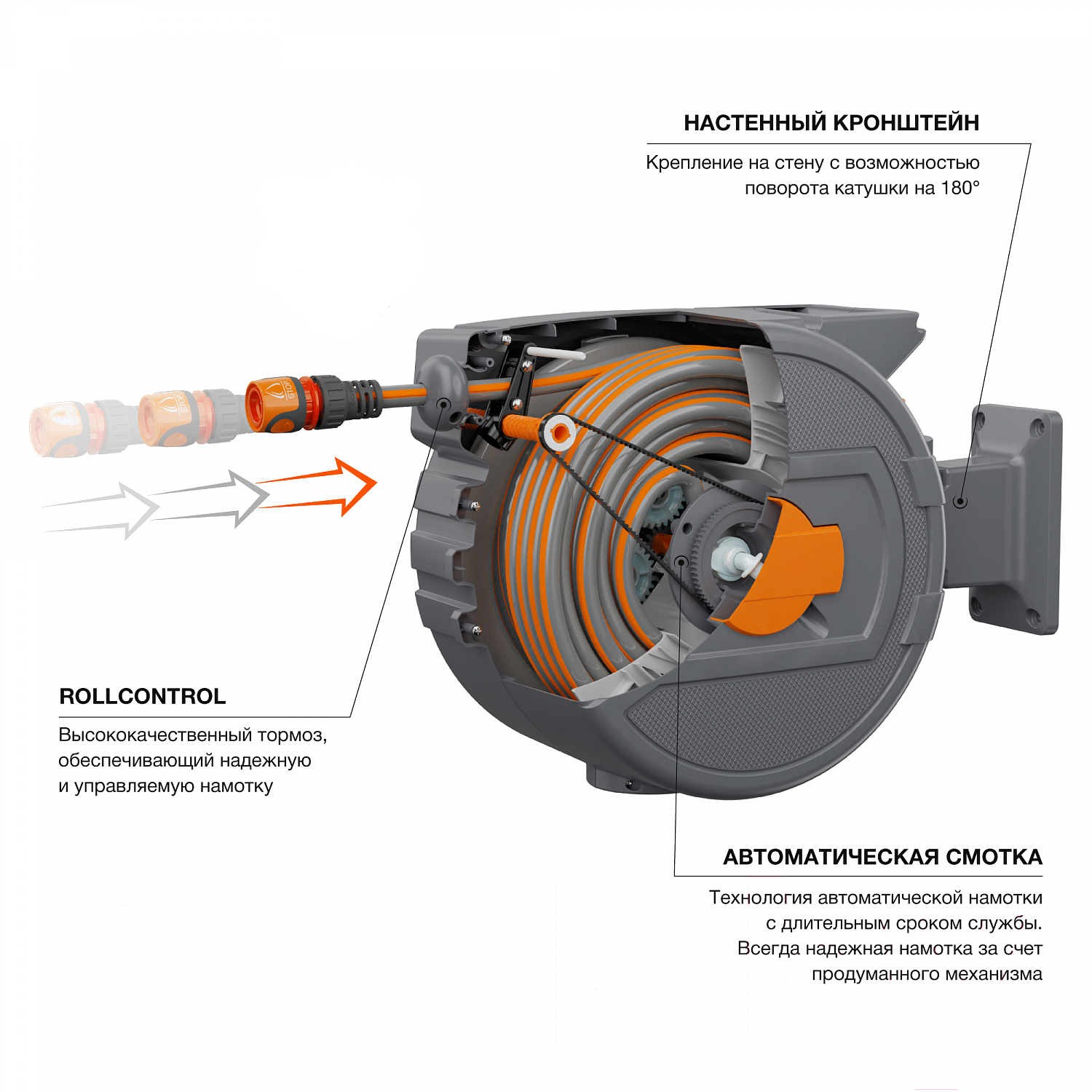 НАСТЕННЫЙ КРОНШТЕЙН

Крепление на стену с возможностью поворота катушки на 180°

STOP

ROLLCONTROL

Высококачественный тормоз, обеспечивающий надежную и управляемую намотку

АВТОМАТИЧЕСКАЯ СМОТКА

Технология автоматической намотки с длительным сроком службы. Всегда надежная намотка за счет продуманного механизма