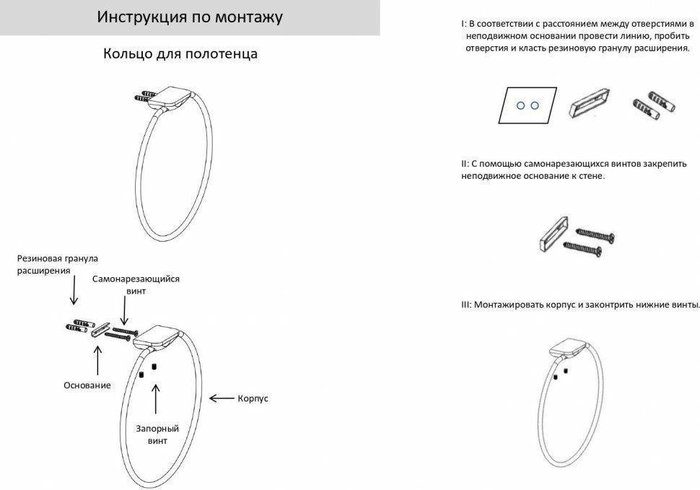 Инструкция по монтажу

Кольцо для полотенца

Резиновая гранула расширения

Самонарезающийся винт

Основание

Корпус

Запорный винт

I: В соответствии с расстоянием между отверстиями в неподвижном основании провести линию, пробить отверстия и класть резиновую гранулу расширения.

II: С помощью самонарезающихся винтов закрепить неподвижное основание к стене.

III: Монтажировать корпус и законтрить нижние винты.