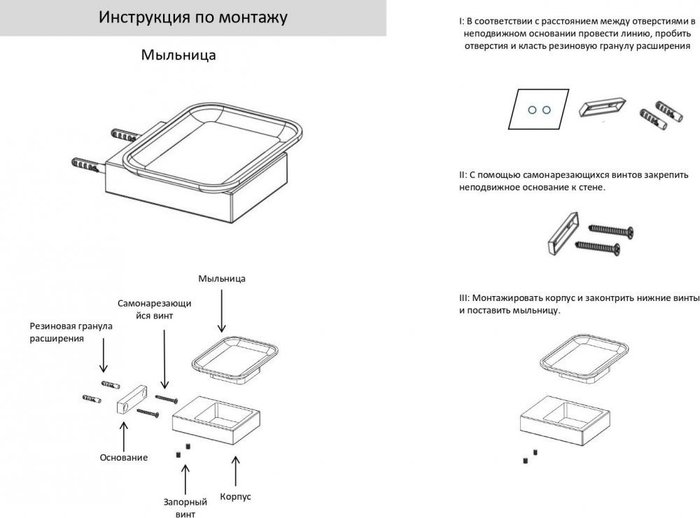 Инструкция по монтажу

Мыльница

Мыльница

Самонарезающийся винт

Резиновая гранула расширения

Основание

Запорный винт

Корпус

I: В соответствии с расстоянием между отверстиями в неподвижном основании провести линию, пробить отверстия и класть резиновую гранулу расширения

II: С помощью самонарезающихся винтов закрепить неподвижное основание к стене.

III: Монтажировать корпус и законтрить нижние винты и поставить мыльницу.