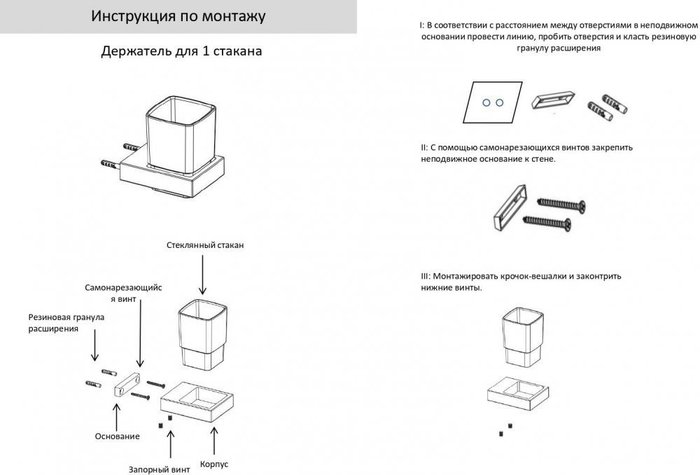 Инструкция по монтажу

Держатель для 1 стакана

Стеклянный стакан

Самонарезающийся винт

Резиновая гранула расширения

Основание

Запорный винт

Корпус

I: В соответствии с расстоянием между отверстиями в неподвижном основании провести линию, пробить отверстия и класть резиновую гранулу расширения

II: С помощью самонарезающихся винтов закрепить неподвижное основание к стене.

III: Монтажировать крочок-вешалки и законтрить нижние винты.