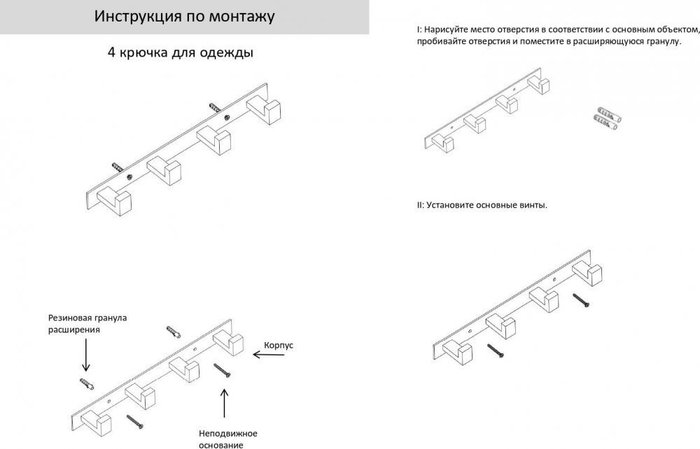 Инструкция по монтажу

4 крючка для одежды

Резиновая гранула расширения

Корпус

Неподвижное основание

I: Нарисуйте место отверстия в соответствии с основным объектом, пробивайте отверстия и поместите в расширяющуюся гранулу.

II: Установите основные винты.