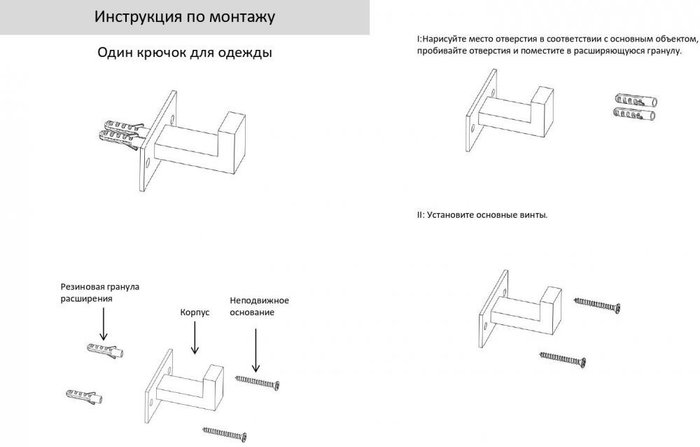 Инструкция по монтажу

Один крючок для одежды

Резиновая гранула расширения

Корпус

Неподвижное основание

I:Нарисуйте место отверстия в соответствии с основным объектом, пробивайте отверстия и поместите в расширяющуюся гранулу.

II: Установите основные винты.