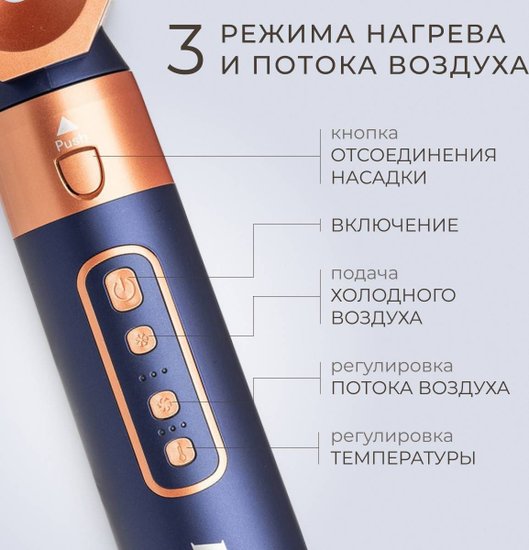 3 РЕЖИМА НАГРЕВА И ПОТОКА ВОЗДУХА

Push

кнопка
ОТСОЕДИНЕНИЯ НАСАДКИ

ВКЛЮЧЕНИЕ

подача
ХОЛОДНОГО ВОЗДУХА

регулировка
ПОТОКА ВОЗДУХА

регулировка
ТЕМПЕРАТУРЫ