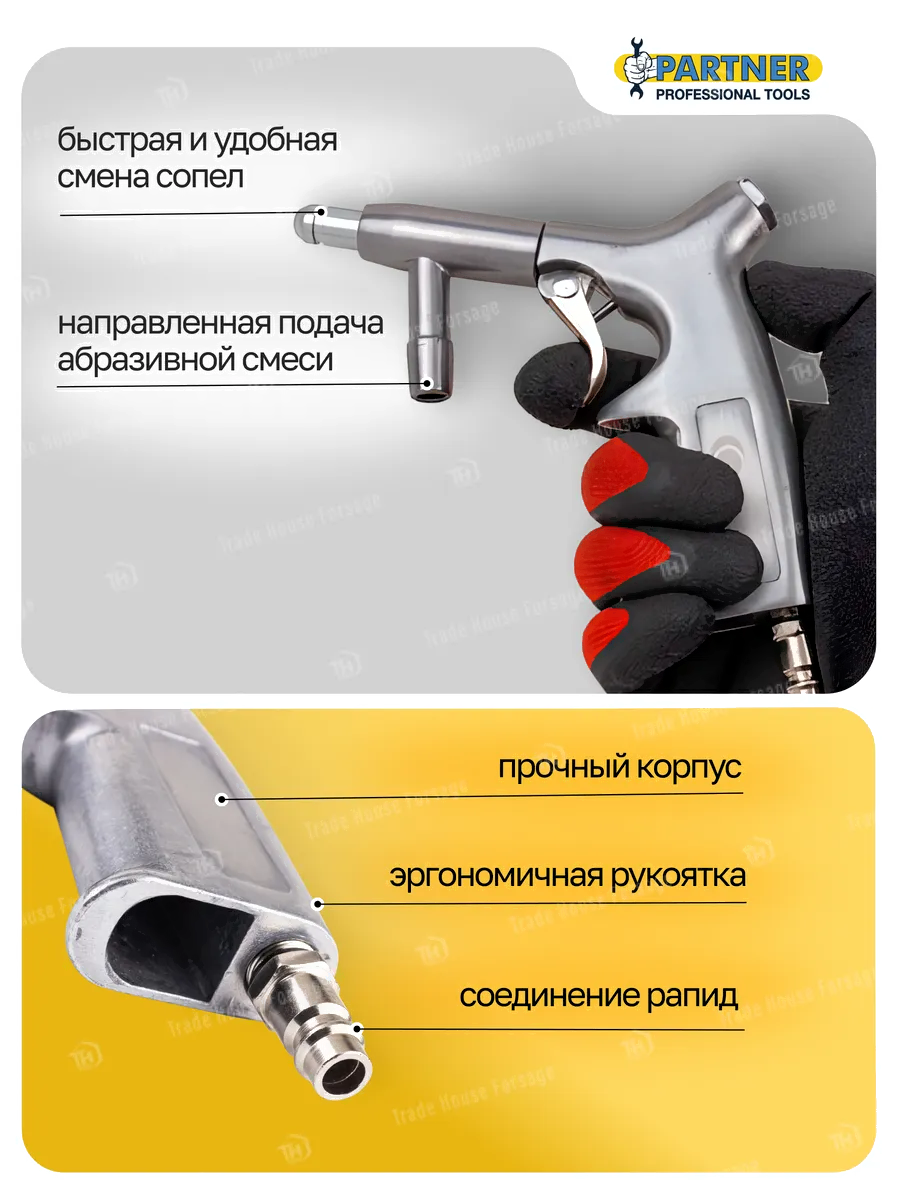 PARTNER
PROFESSIONAL TOOLS

быстрая и удобная смена сопел

направленная подача абразивной смеси

прочный корпус

эргономичная рукоятка

соединение рапид

Trade House Forsage