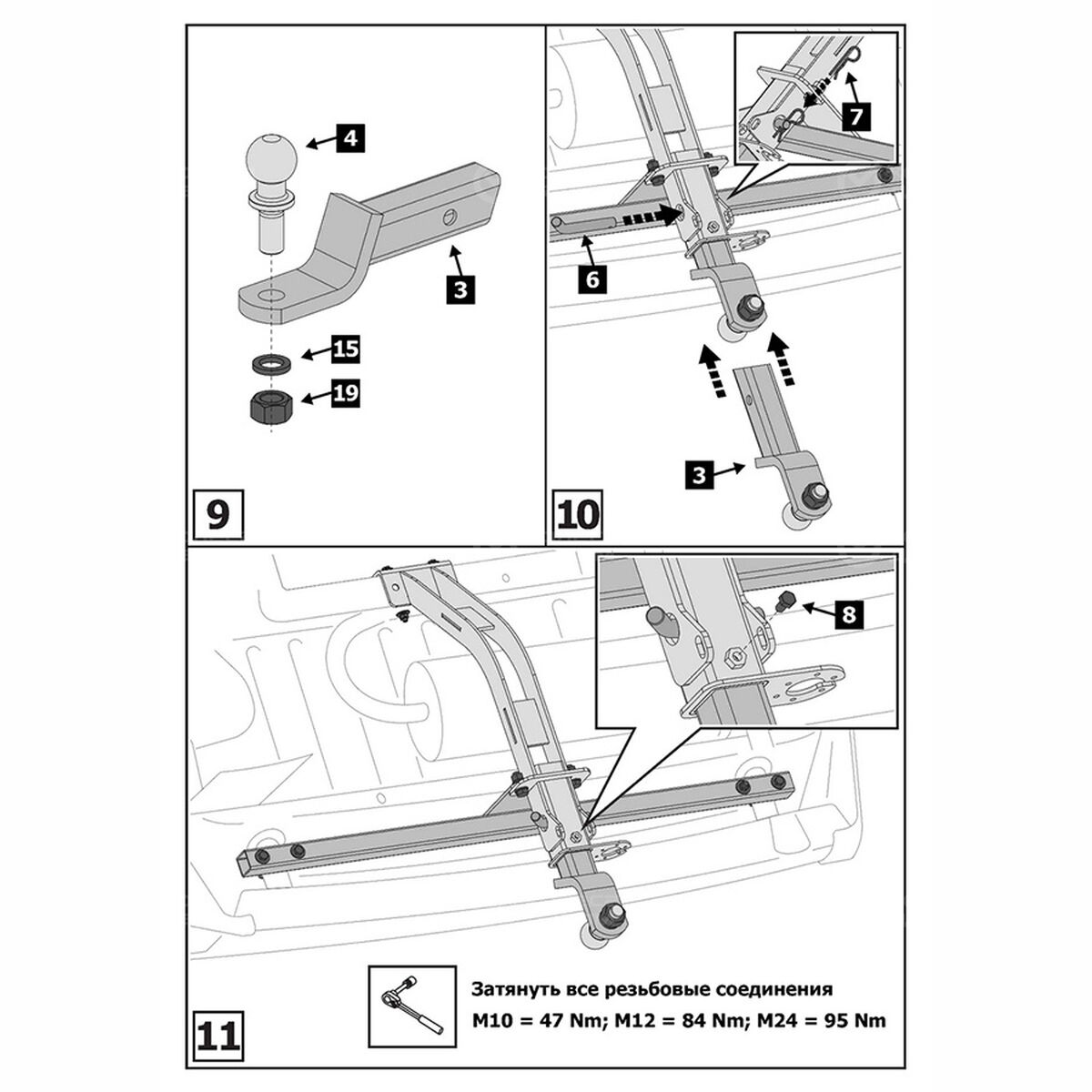 4

3

15

19

9

7

6

3

10

8

Затянуть все резьбовые соединения
M10 = 47 Nm; M12 = 84 Nm; M24 = 95 Nm

11