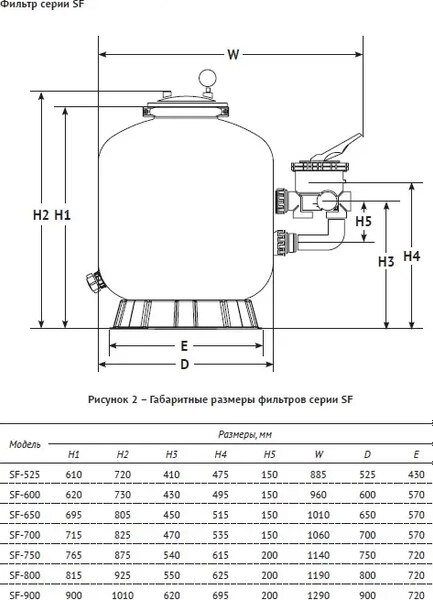 Фильтр серии SF

W

H2 H1

H5

H3 H4

E

D

Рисунок 2 – Габаритные размеры фильтров серии SF

| Модель | Размеры, мм | | | | | | | |
|---|---|---|---|---|---|---|---|---|
| | H1 | H2 | H3 | H4 | H5 | W | D | E |
| SF-525 | 610 | 720 | 410 | 475 | 150 | 885 | 525 | 430 |
| SF-600 | 620 | 730 | 430 | 495 | 150 | 960 | 600 | 570 |
| SF-650 | 695 | 805 | 450 | 515 | 150 | 1010 | 650 | 570 |
| SF-700 | 715 | 825 | 470 | 535 | 150 | 1060 | 700 | 570 |
| SF-750 | 765 | 875 | 540 | 615 | 200 | 1140 | 750 | 720 |
| SF-800 | 815 | 925 | 550 | 625 | 200 | 1190 | 800 | 720 |
| SF-900 | 900 | 1010 | 620 | 695 | 200 | 1290 | 900 | 720 |