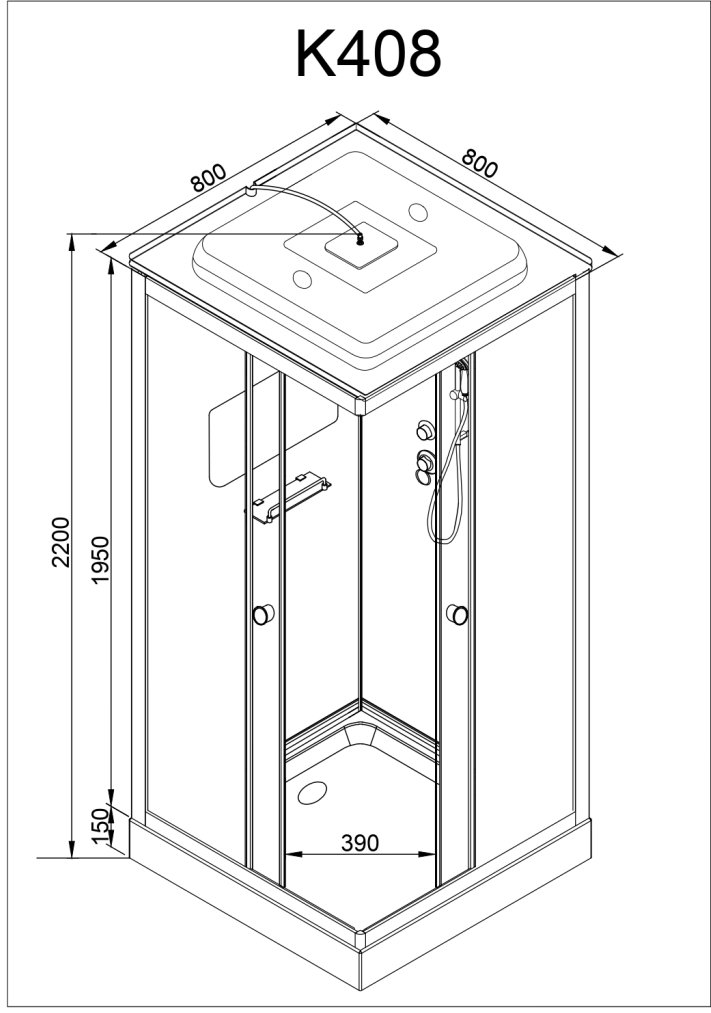 K408

800

800

2200

1950

150

390