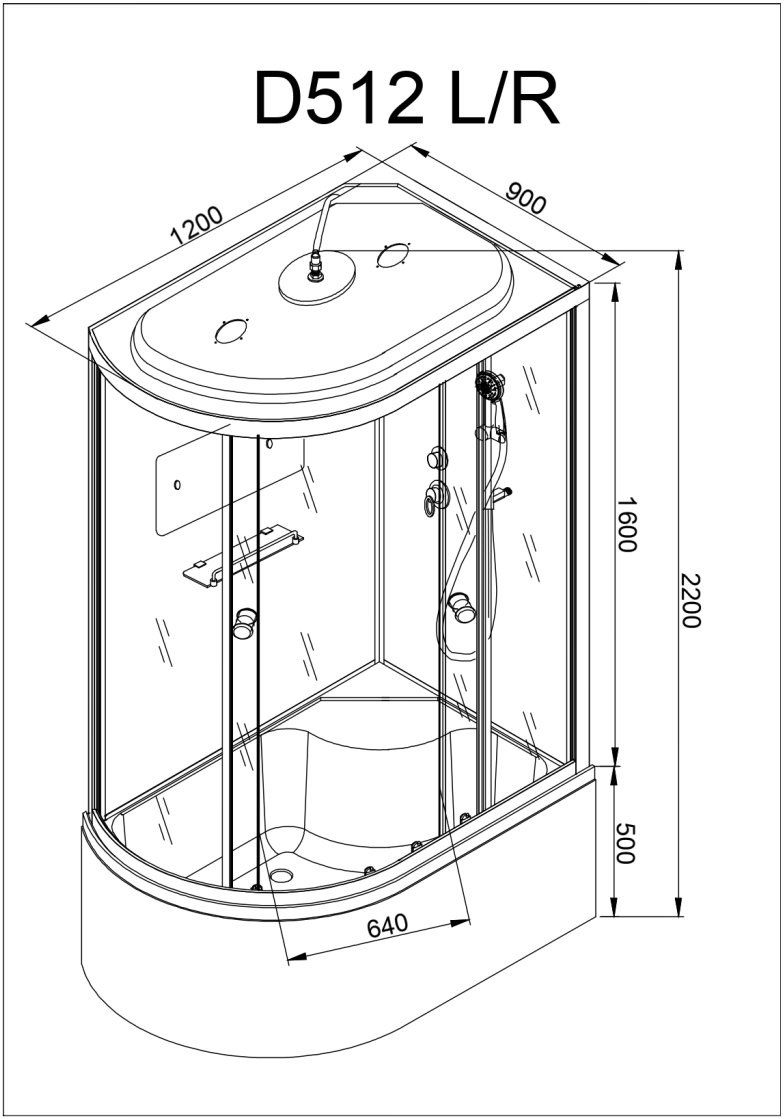 D512 L/R

1200

900

1600

2200

500

640