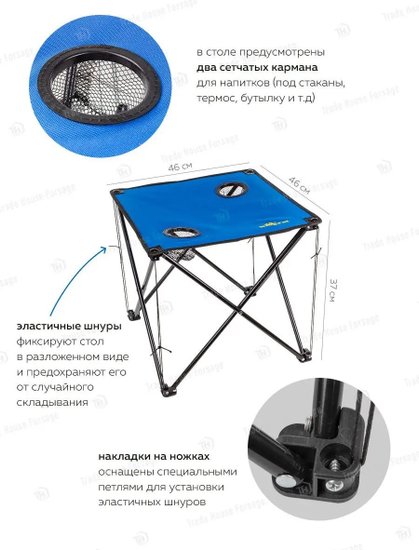 в столе предусмотрены **два сетчатых кармана** для напитков (под стаканы, термос, бутылку и т.д)

46 см

46 см

37 см

**эластичные шнуры** фиксируют стол в разложенном виде и предохраняют его от случайного складывания

**накладки на ножках** оснащены специальными петлями для установки эластичных шнуров

Trade House Forsage