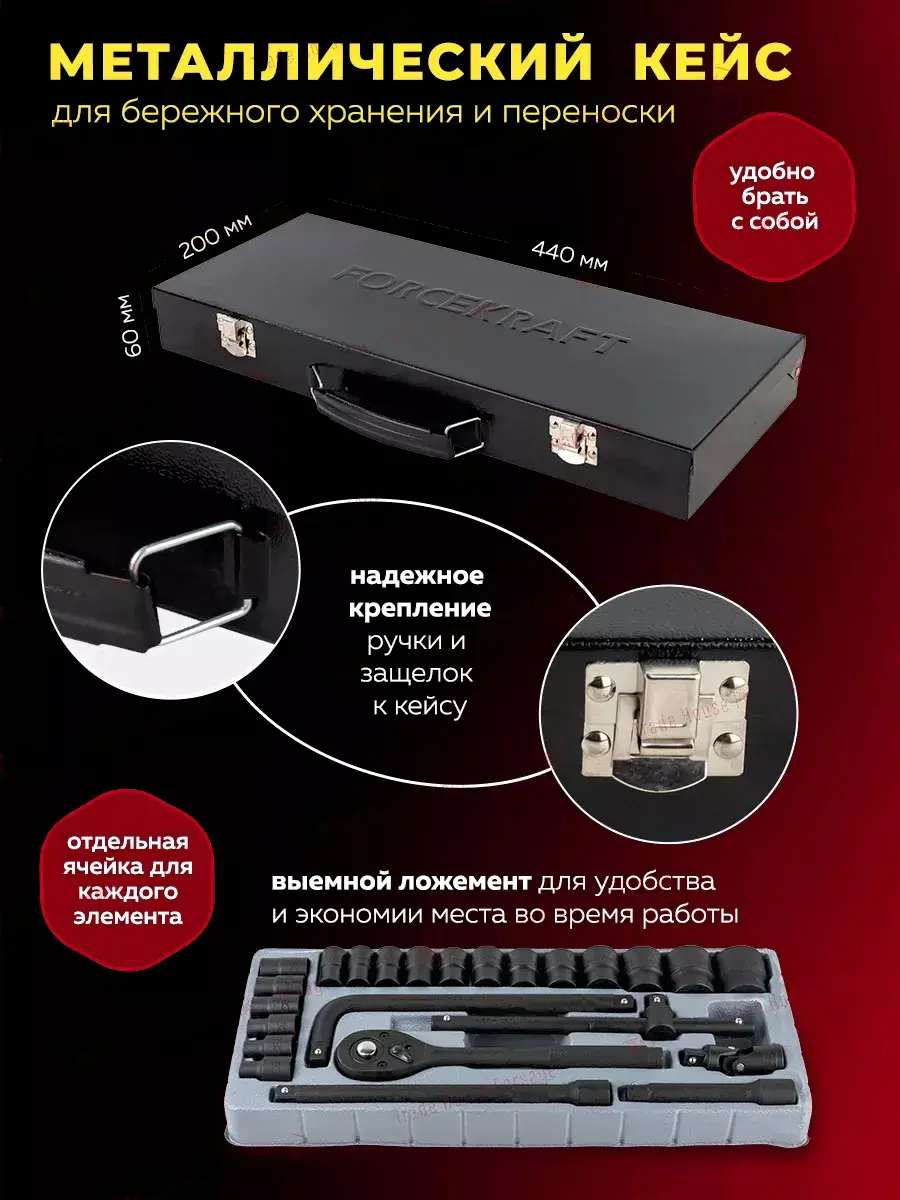 МЕТАЛЛИЧЕСКИЙ КЕЙС
для бережного хранения и переноски

удобно брать с собой

200 мм
440 мм
60 мм

FORCEKRAFT

надежное крепление ручки и защелок к кейсу

отдельная ячейка для каждого элемента

выемной ложемент для удобства и экономии места во время работы