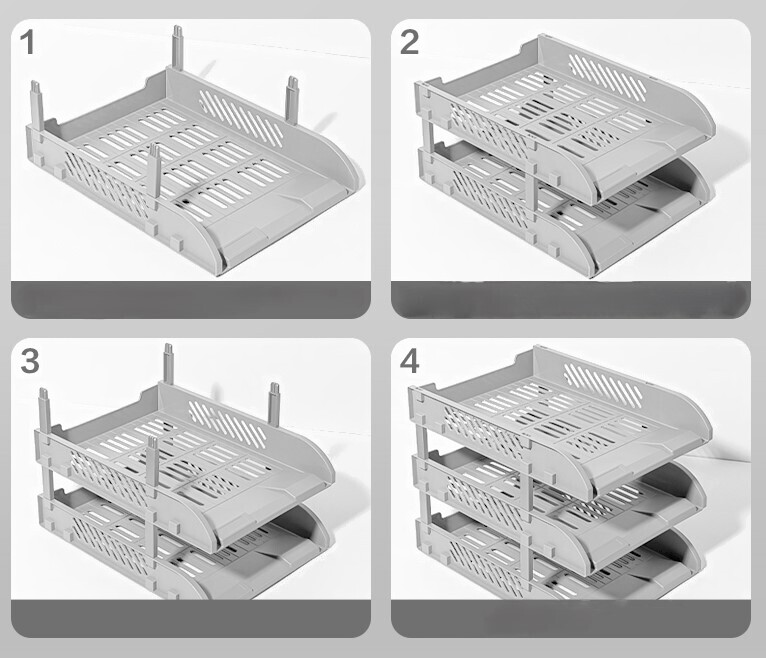 1

2

3

4