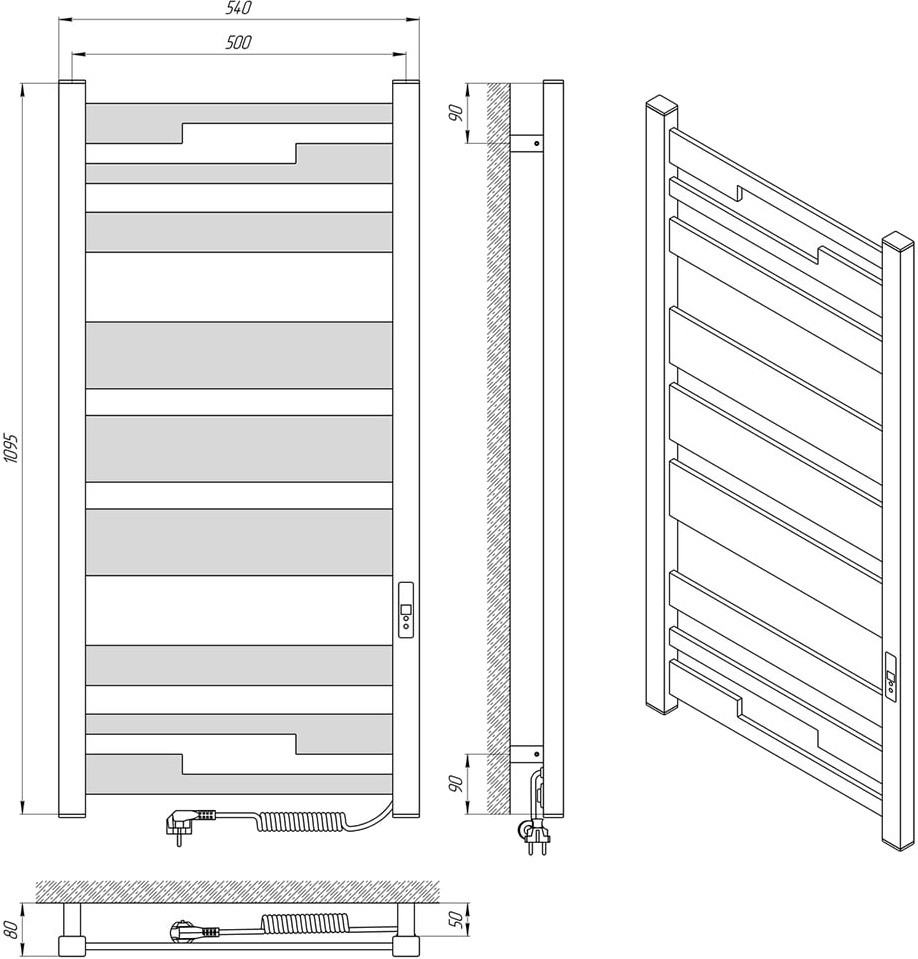 540
500
1095
90
90
80
50