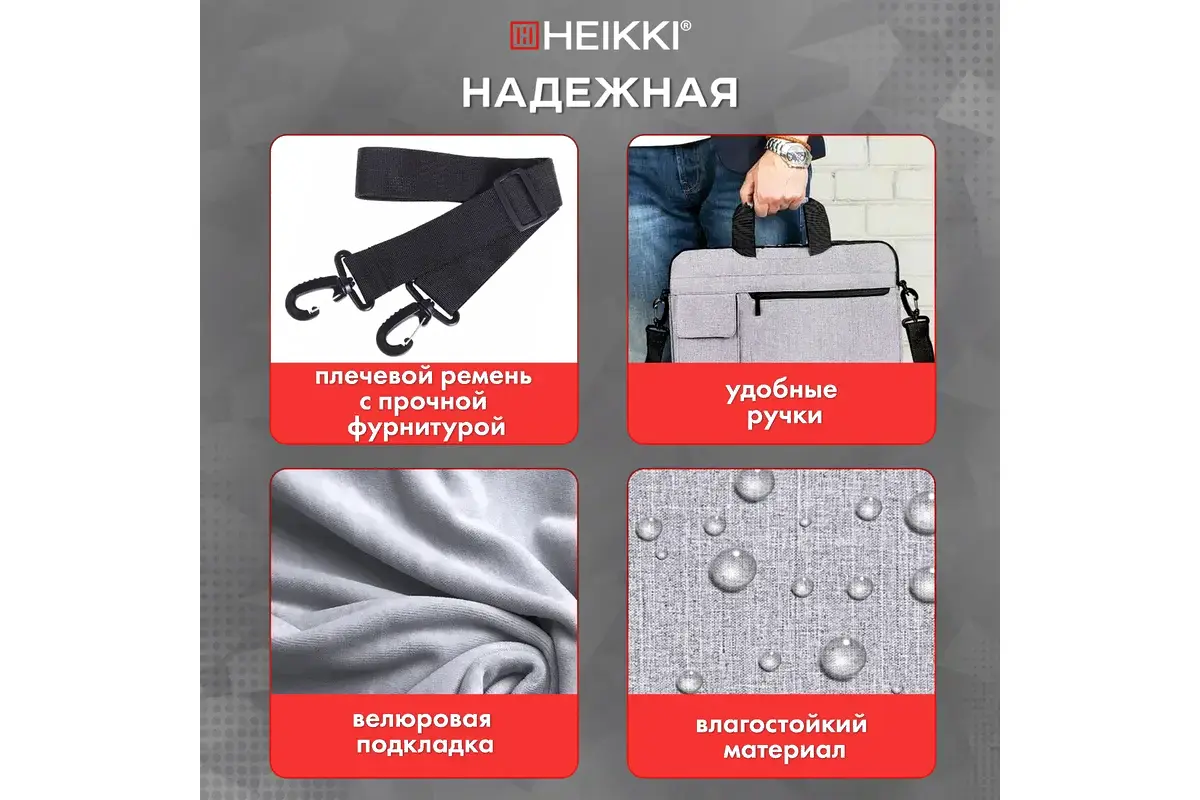 HEIKKI®

НАДЕЖНАЯ

плечевой ремень с прочной фурнитурой

удобные ручки

велюровая подкладка

влагостойкий материал