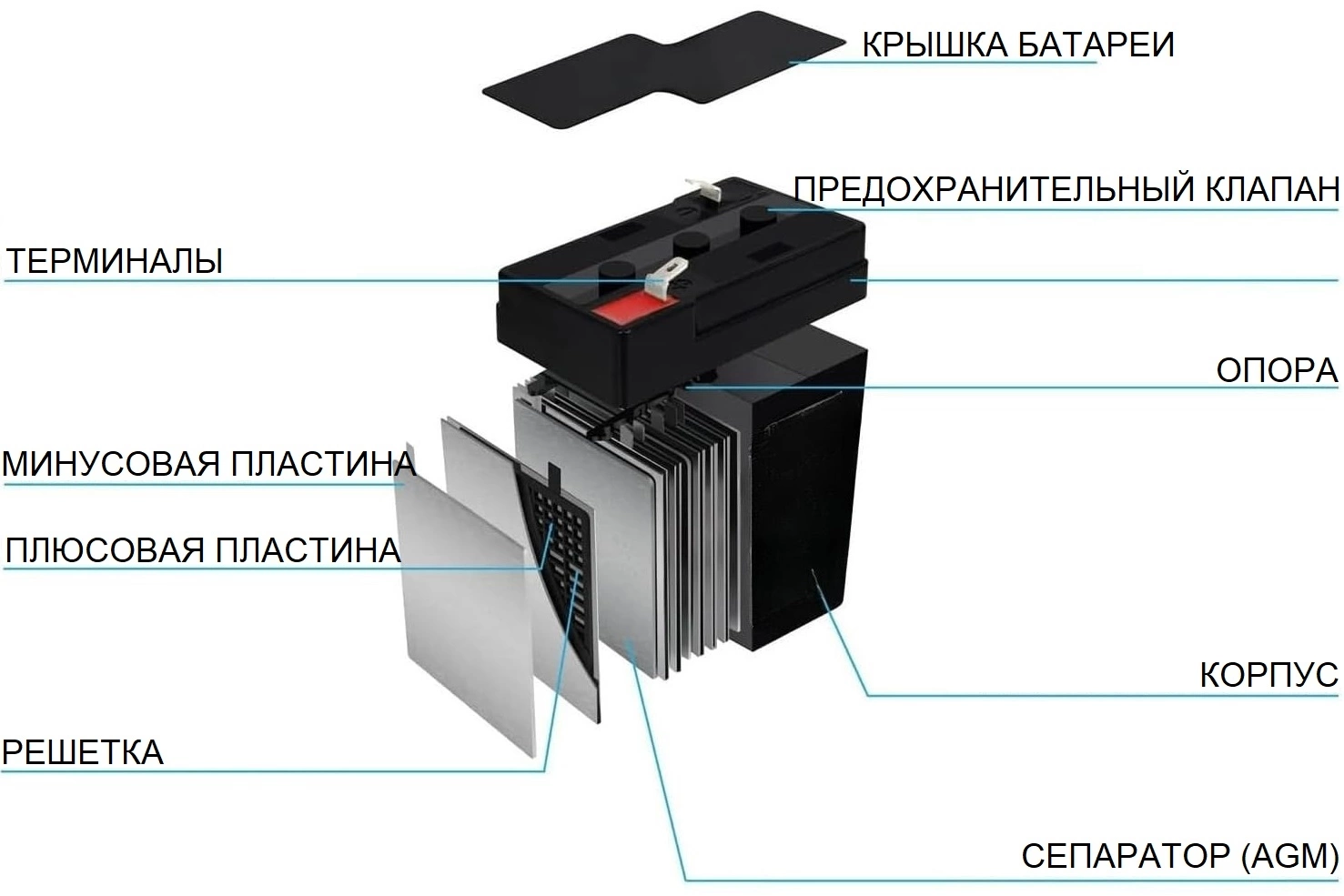 КРЫШКА БАТАРЕИ

ПРЕДОХРАНИТЕЛЬНЫЙ КЛАПАН

ТЕРМИНАЛЫ

ОПОРА

МИНУСОВАЯ ПЛАСТИНА

ПЛЮСОВАЯ ПЛАСТИНА

КОРПУС

РЕШЕТКА

СЕПАРАТОР (AGM)