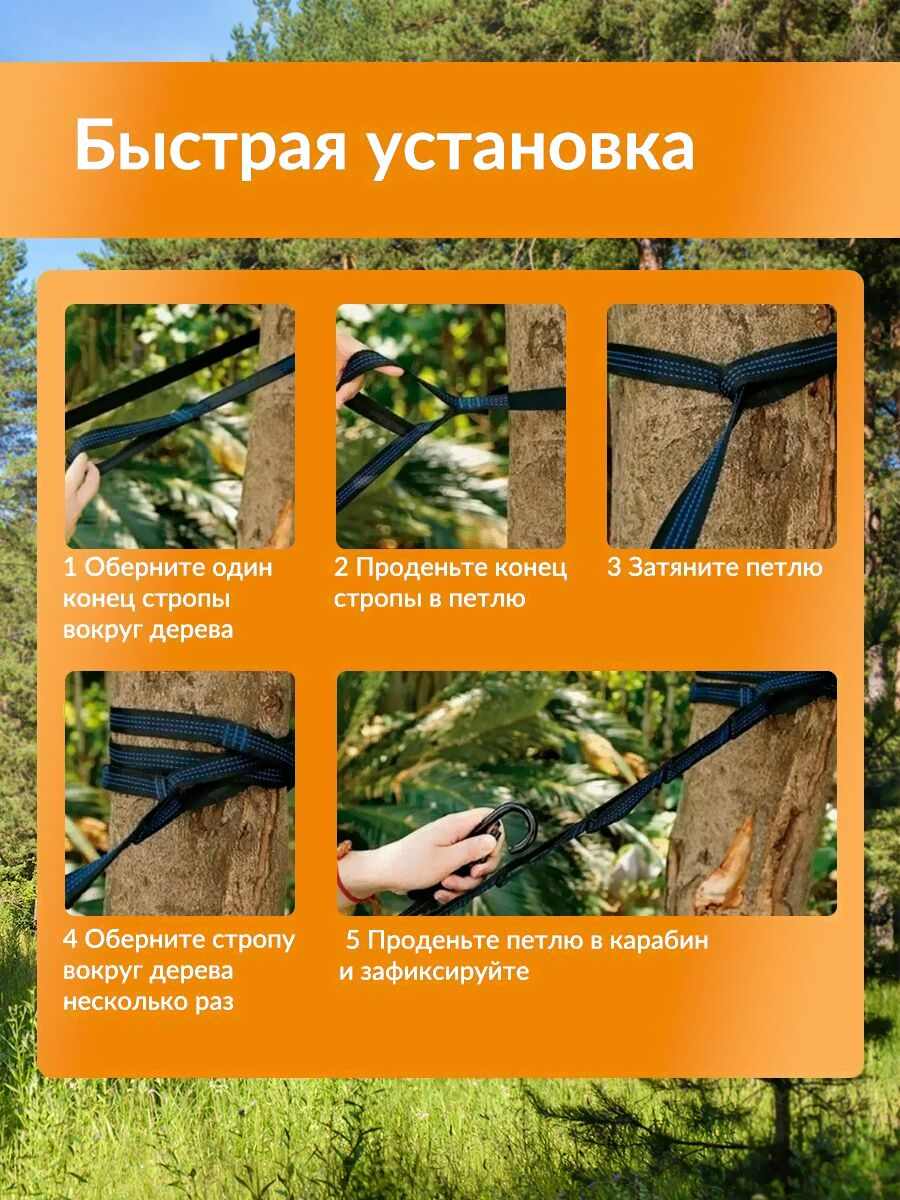 Быстрая установка

1 Оберните один конец стропы вокруг дерева

2 Проденьте конец стропы в петлю

3 Затяните петлю

4 Оберните стропу вокруг дерева несколько раз

5 Проденьте петлю в карабин и зафиксируйте