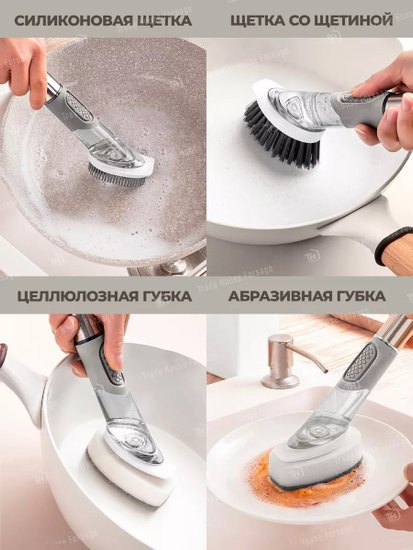 СИЛИКОНОВАЯ ЩЕТКА

ЩЕТКА СО ЩЕТИНОЙ

ЦЕЛЛЮЛОЗНАЯ ГУБКА

АБРАЗИВНАЯ ГУБКА

Trade House Forsage