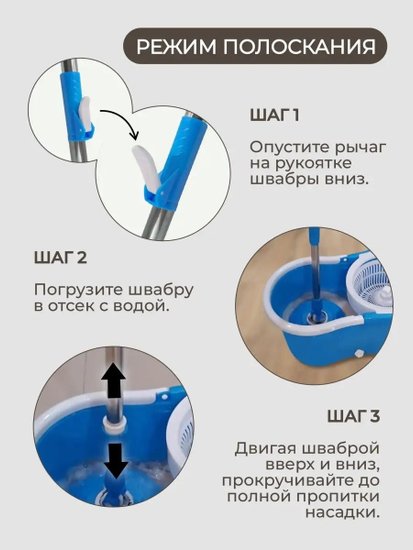 РЕЖИМ ПОЛОСКАНИЯ

ШАГ 1

Опустите рычаг на рукоятке швабры вниз.

ШАГ 2

Погрузите швабру в отсек с водой.

ШАГ 3

Двигая шваброй вверх и вниз, прокручивайте до полной пропитки насадки.