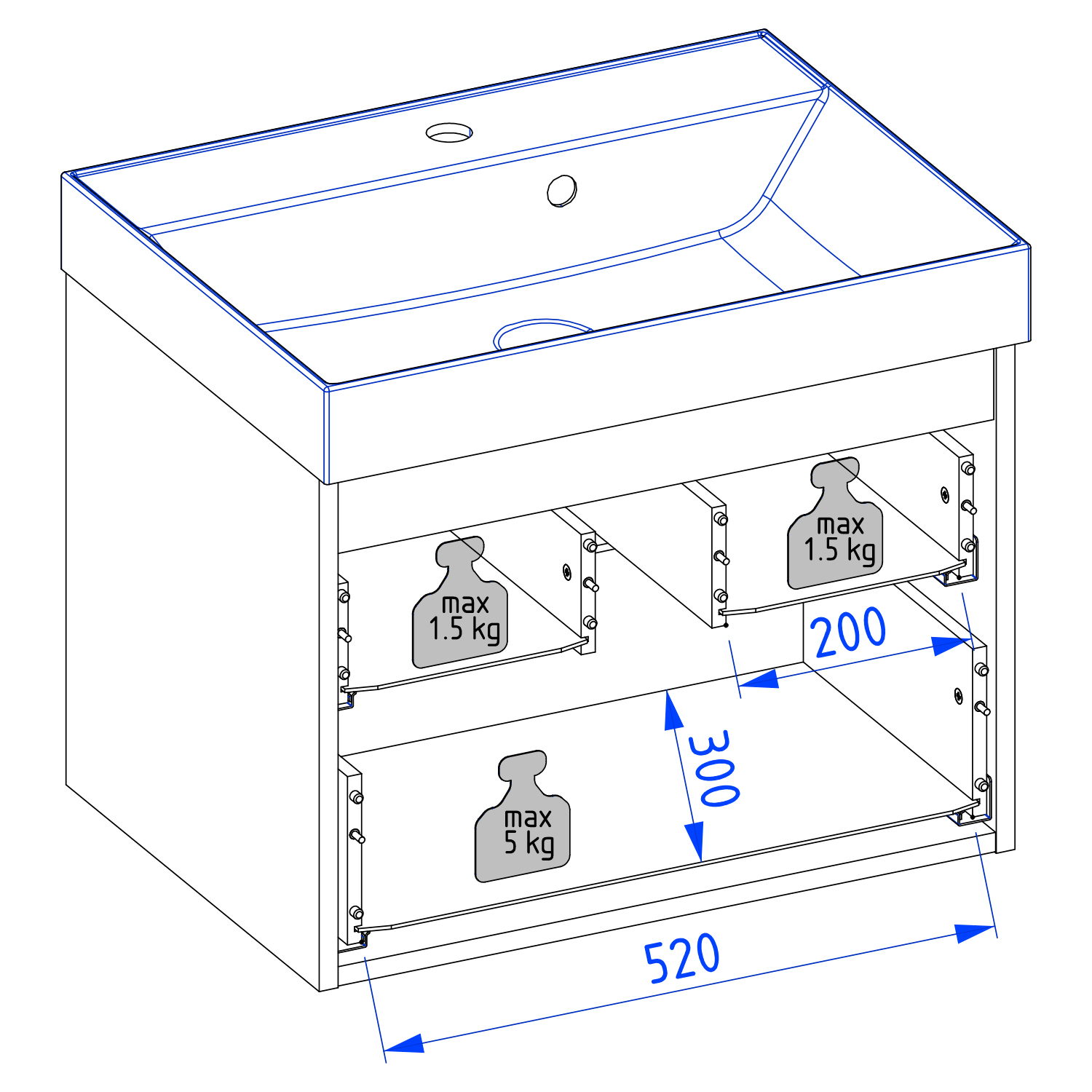 max
1.5 kg

max
1.5 kg

200

300

max
5 kg

520