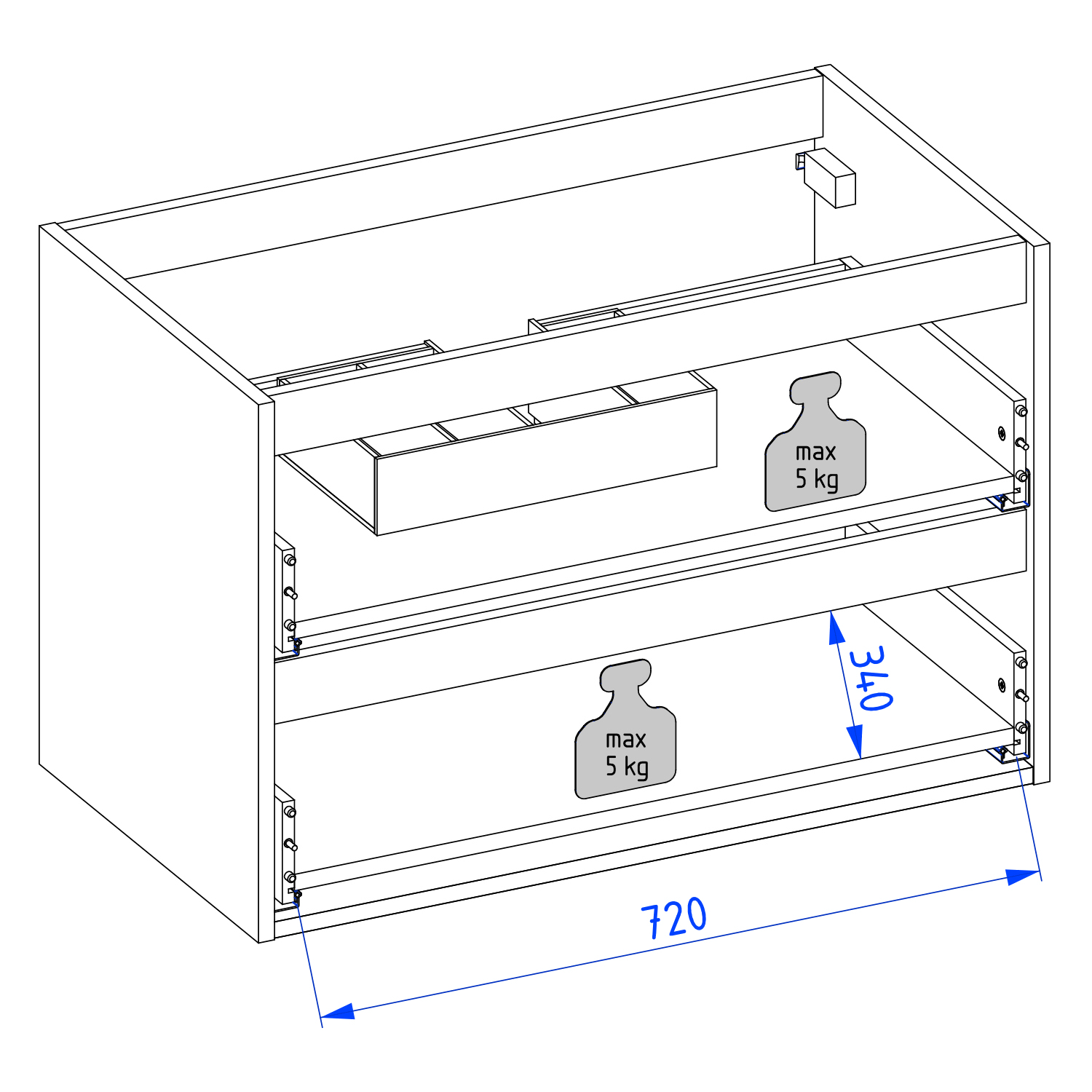 max
5 kg

340

max
5 kg

720