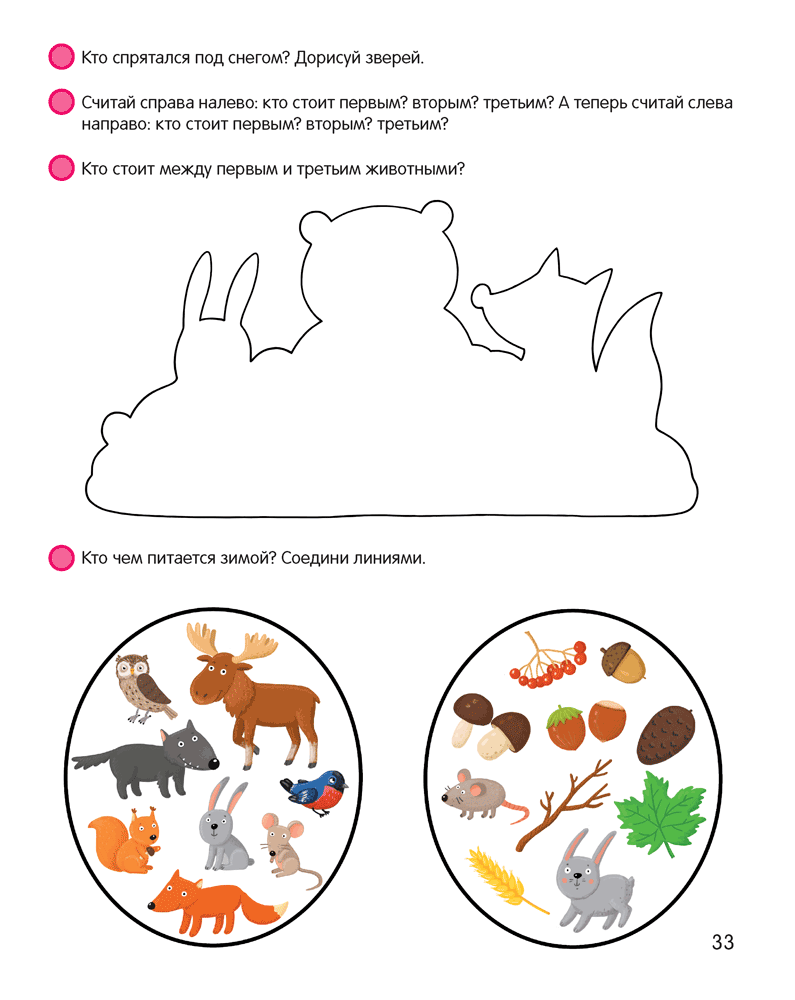 Кто спрятался под снегом? Дорисуй зверей.

Считай справа налево: кто стоит первым? вторым? третьим? А теперь считай слева направо: кто стоит первым? вторым? третьим?

Кто стоит между первым и третьим животными?

Кто чем питается зимой? Соедини линиями.

33