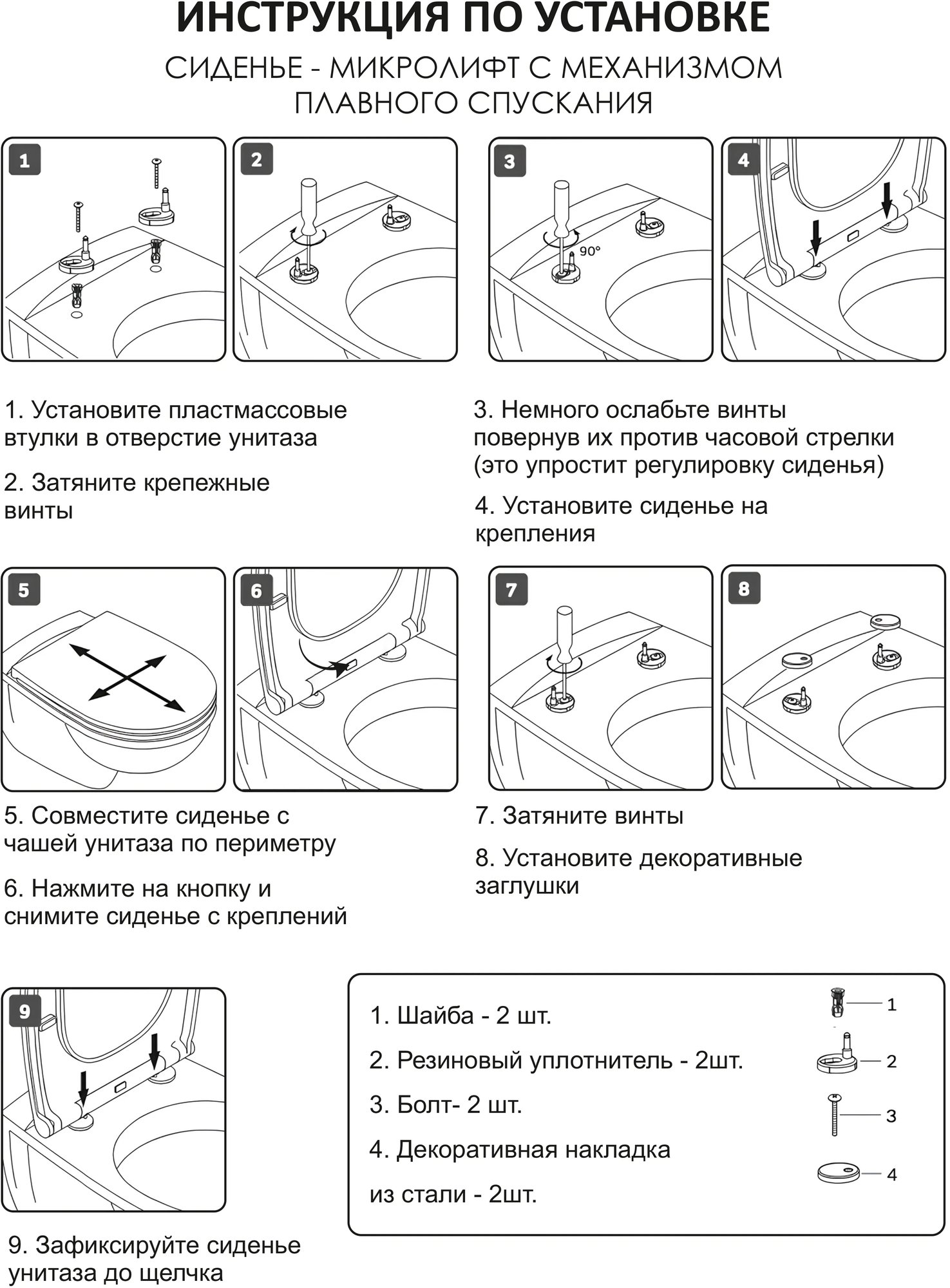 ИНСТРУКЦИЯ ПО УСТАНОВКЕ

СИДЕНЬЕ - МИКРОЛИФТ С МЕХАНИЗМОМ ПЛАВНОГО СПУСКАНИЯ

1

2

3

90°

4

1. Установите пластмассовые втулки в отверстие унитаза

2. Затяните крепежные винты

3. Немного ослабьте винты повернув их против часовой стрелки (это упростит регулировку сиденья)

4. Установите сиденье на крепления

5

6

7

8

5. Совместите сиденье с чашей унитаза по периметру

6. Нажмите на кнопку и снимите сиденье с креплений

7. Затяните винты

8. Установите декоративные заглушки

9

9. Зафиксируйте сиденье унитаза до щелчка

1. Шайба - 2 шт.

2. Резиновый уплотнитель - 2шт.

3. Болт- 2 шт.

4. Декоративная накладка

из стали - 2шт.

1

2

3

4