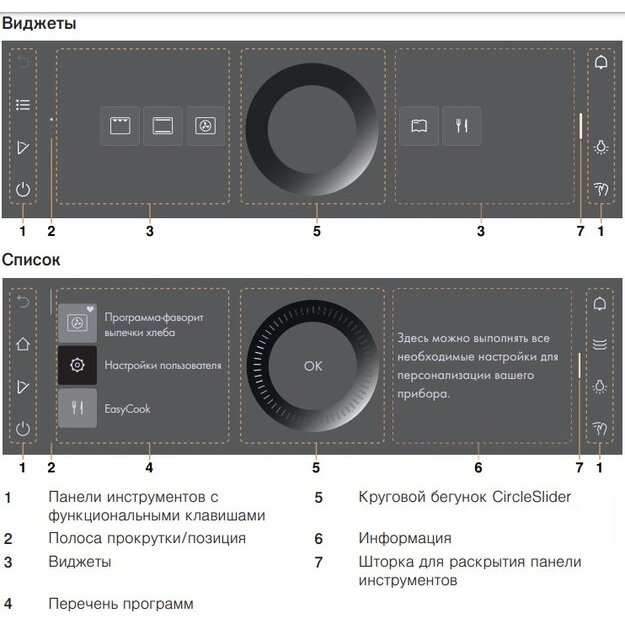 Виджеты

1 2 3 5 3 7 1

Список

Программа-фаворит выпечки хлеба

Настройки пользователя

EasyCook

OK

Здесь можно выполнять все необходимые настройки для персонализации вашего прибора.

1 2 4 5 6 7 1

1 Панели инструментов с функциональными клавишами

2 Полоса прокрутки/позиция

3 Виджеты

4 Перечень программ

5 Круговой бегунок CircleSlider

6 Информация

7 Шторка для раскрытия панели инструментов