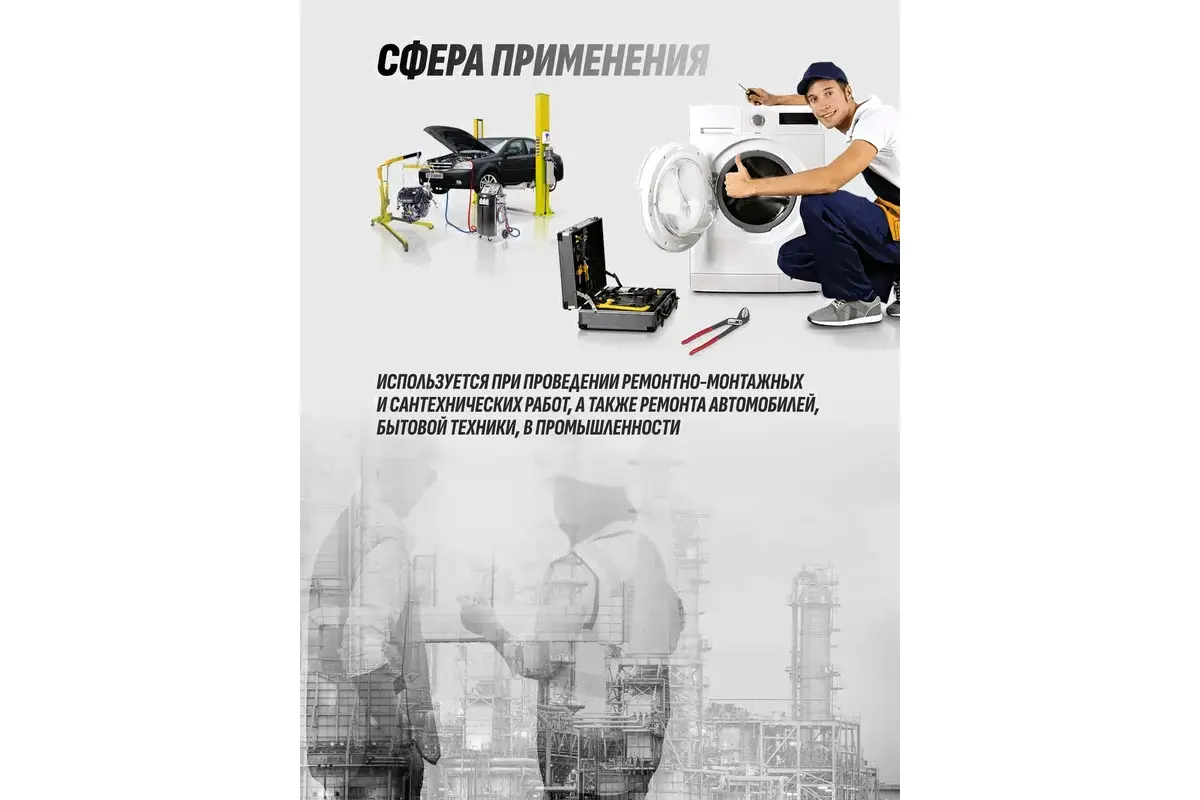 СФЕРА ПРИМЕНЕНИЯ

ИСПОЛЬЗУЕТСЯ ПРИ ПРОВЕДЕНИИ РЕМОНТНО-МОНТАЖНЫХ И САНТЕХНИЧЕСКИХ РАБОТ, А ТАКЖЕ РЕМОНТА АВТОМОБИЛЕЙ, БЫТОВОЙ ТЕХНИКИ, В ПРОМЫШЛЕННОСТИ