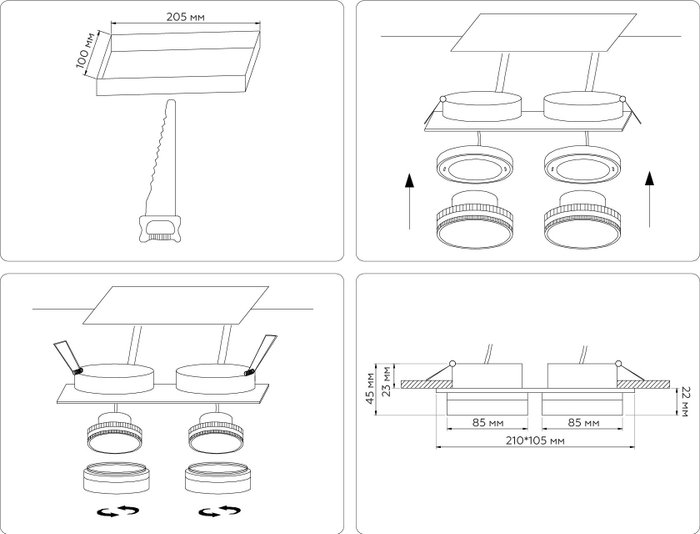 205 мм
100 мм

45 мм
23 мм
22 мм
85 мм
85 мм
210*105 мм