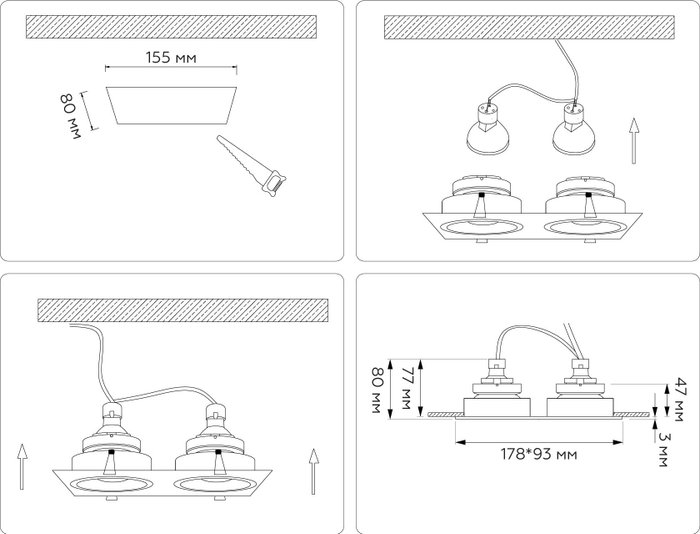 155 мм
80 мм

80 мм
77 мм
47 мм
3 мм
178*93 мм