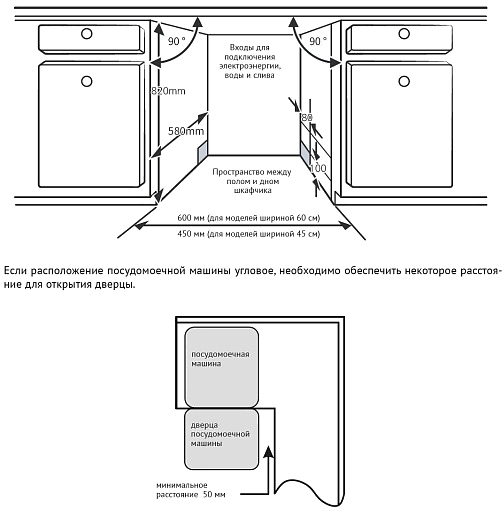 90 °

90 °

Входы для подключения электроэнергии, воды и слива

820mm

580mm

80

100

Пространство между полом и дном шкафчика

600 мм (для моделей шириной 60 см)

450 мм (для моделей шириной 45 см)

Если расположение посудомоечной машины угловое, необходимо обеспечить некоторое расстояние для открытия дверцы.

посудомоечная машина

дверца посудомоечной машины

минимальное расстояние 50 мм