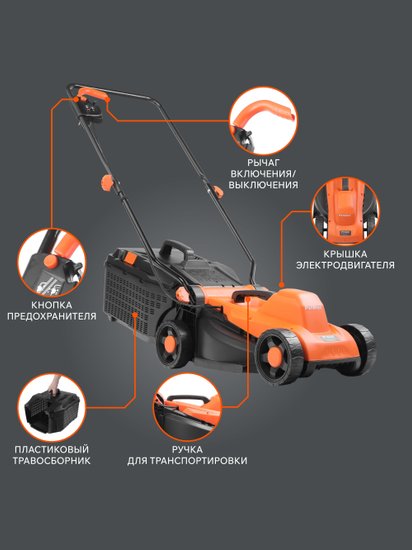 РЫЧАГ
ВКЛЮЧЕНИЯ/
ВЫКЛЮЧЕНИЯ

КРЫШКА
ЭЛЕКТРОДВИГАТЕЛЯ

КНОПКА
ПРЕДОХРАНИТЕЛЯ

ПЛАСТИКОВЫЙ
ТРАВОСБОРНИК

РУЧКА
ДЛЯ ТРАНСПОРТИРОВКИ