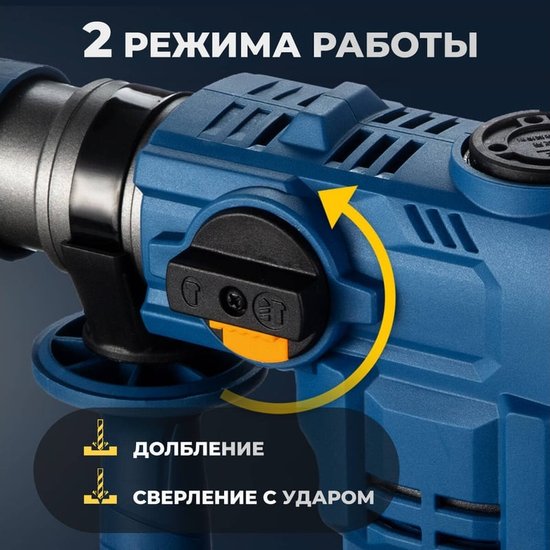 2 РЕЖИМА РАБОТЫ

ДОЛБЛЕНИЕ

СВЕРЛЕНИЕ С УДАРОМ